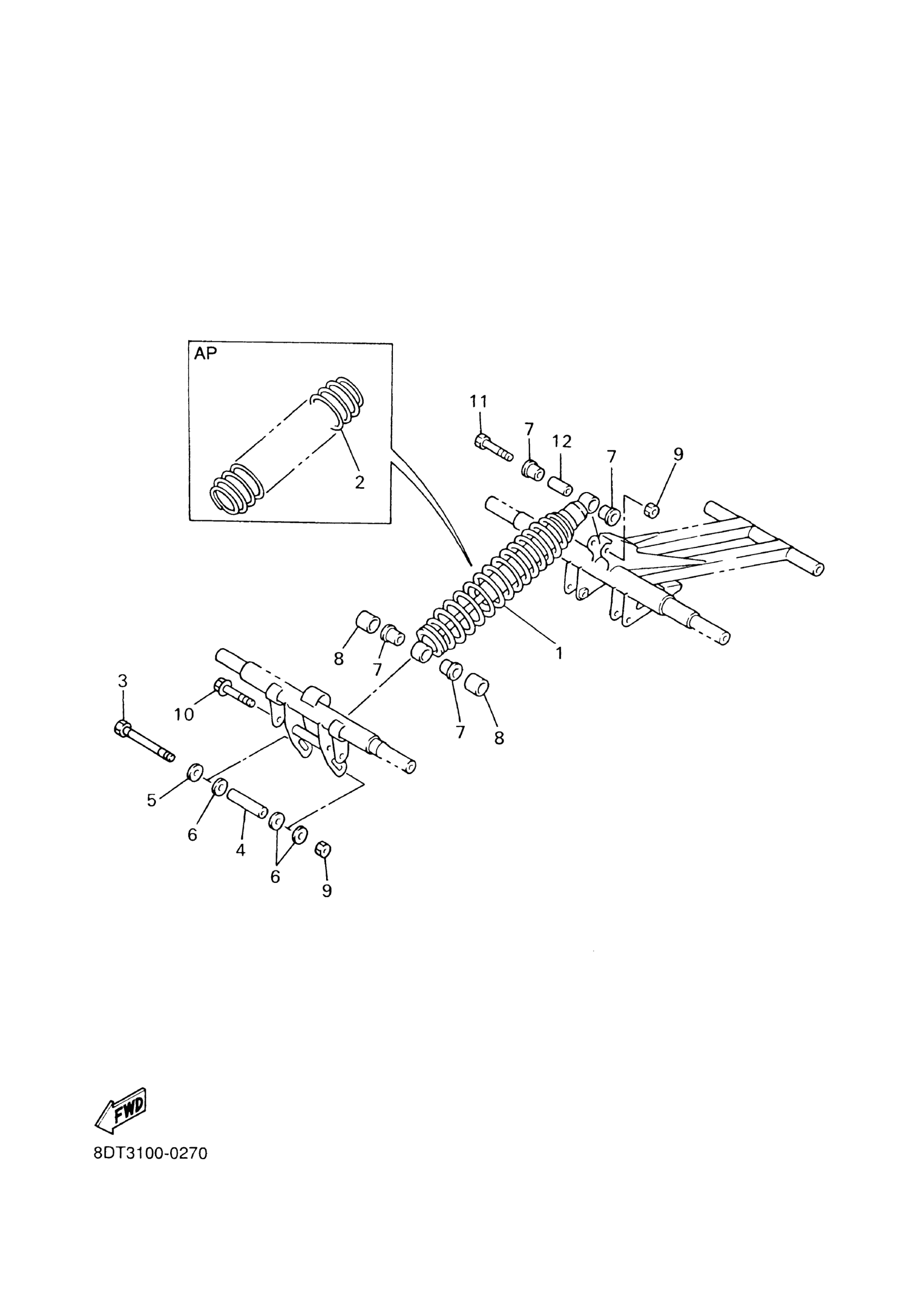 AP

2

11

7

12

7

9

1

8

7

7

8

3

10

5

6

4

6

9

FWD

8DT3100-0270