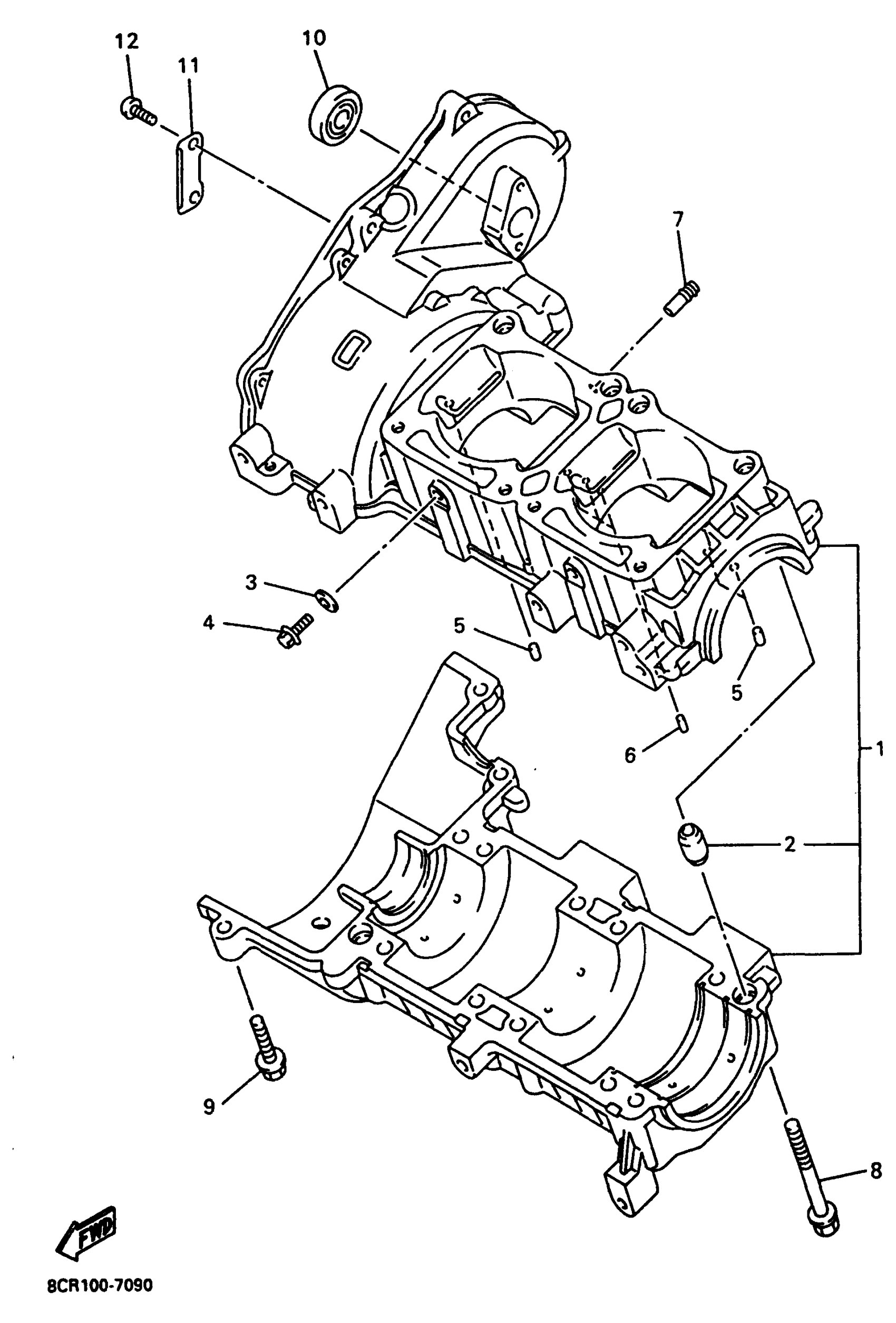 12
11
10
7
3
4
5
5
6
1
2
9
8
FWD
8CR100-7090