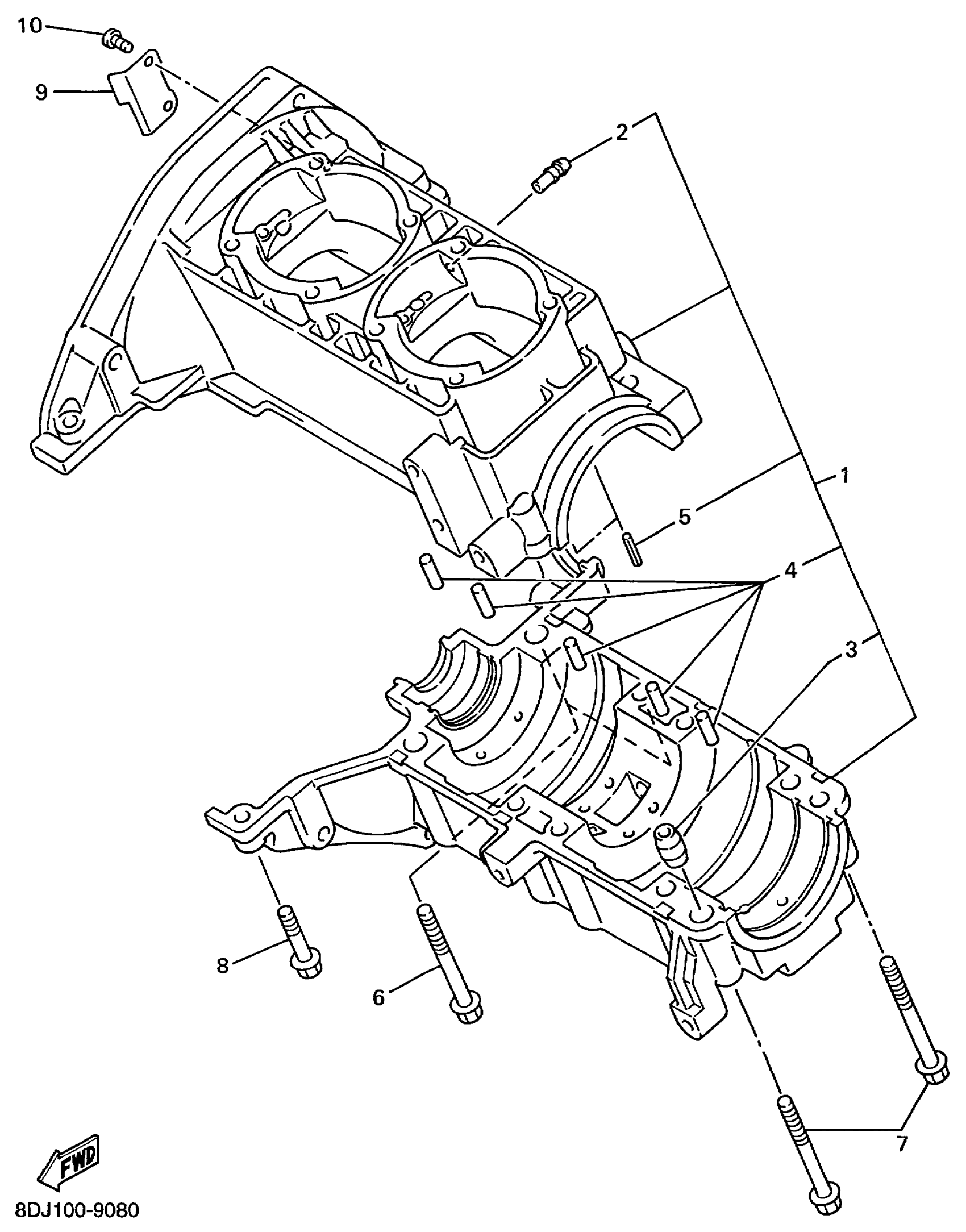 10
9
2
1
5
4
3
8
6
7
FWD
8DJ100-9080