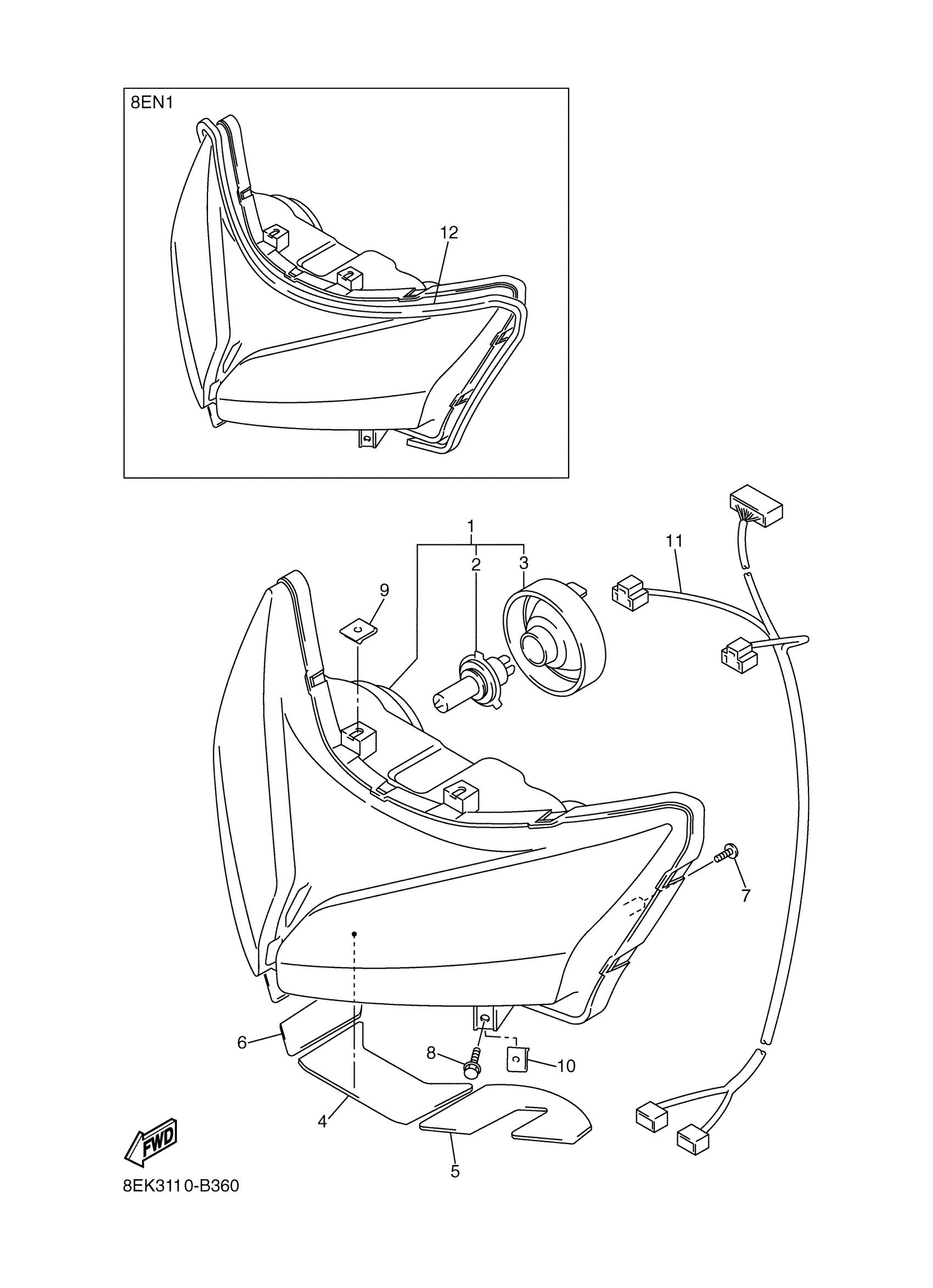 8EN1

12

1
2
3
9
11
7
6
8
10
4
5
FWD

8EK3110-B360