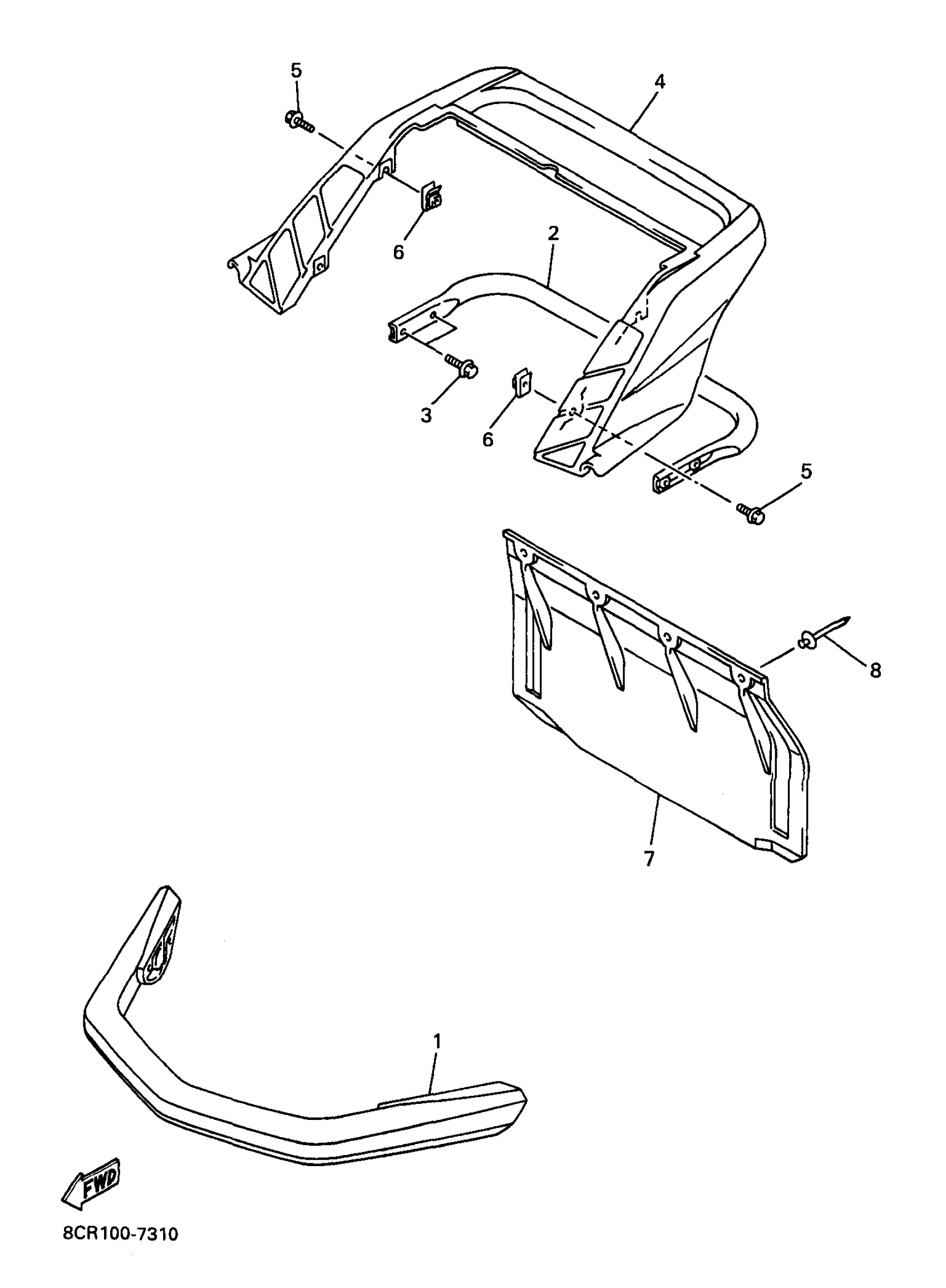 5
4
6
2
3
6
5
8
7
1
FWD
8CR100-7310