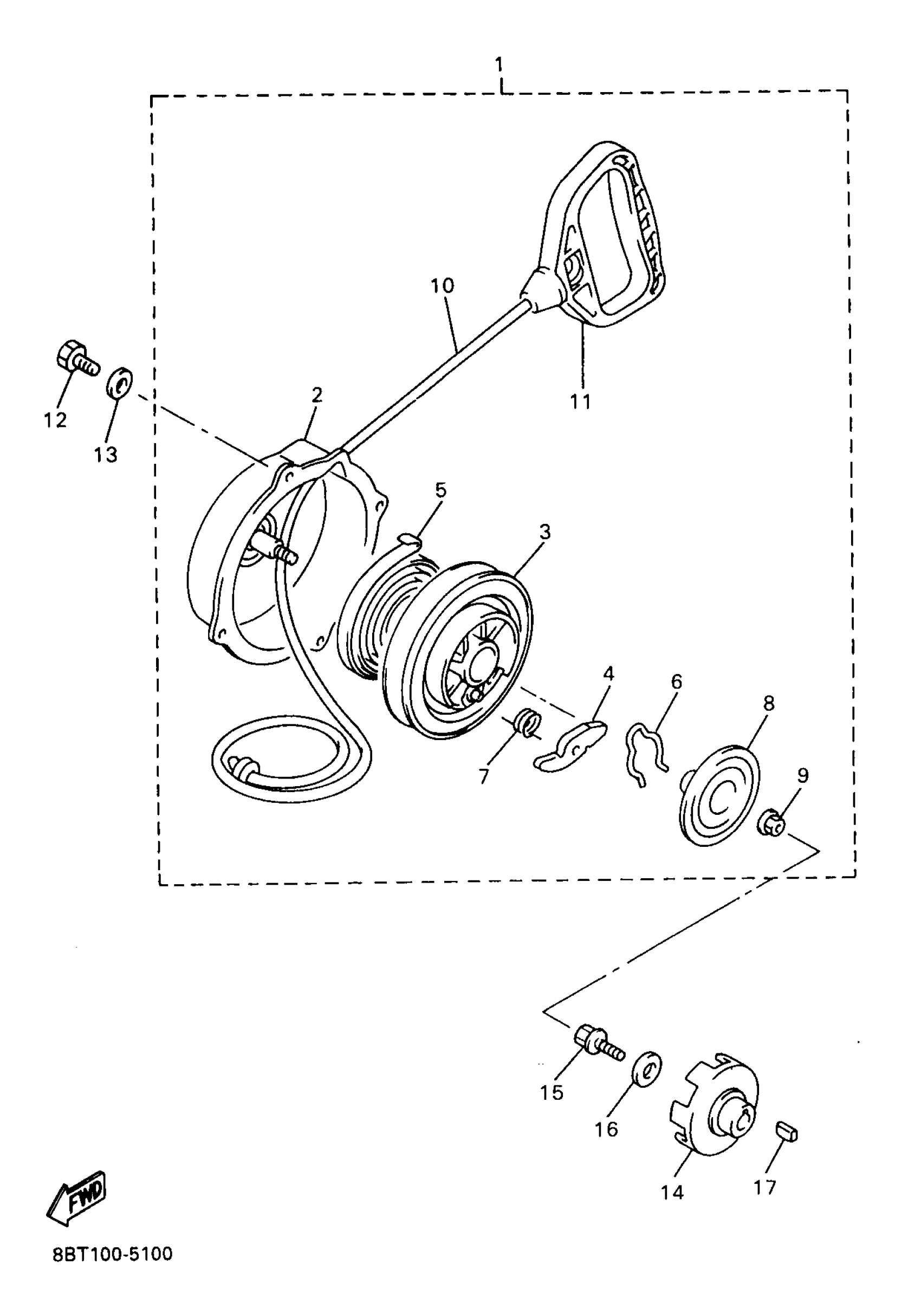 1
10
11
12
13
2
5
3
4
6
8
7
9
15
16
14
17
FWD
8BT100-5100