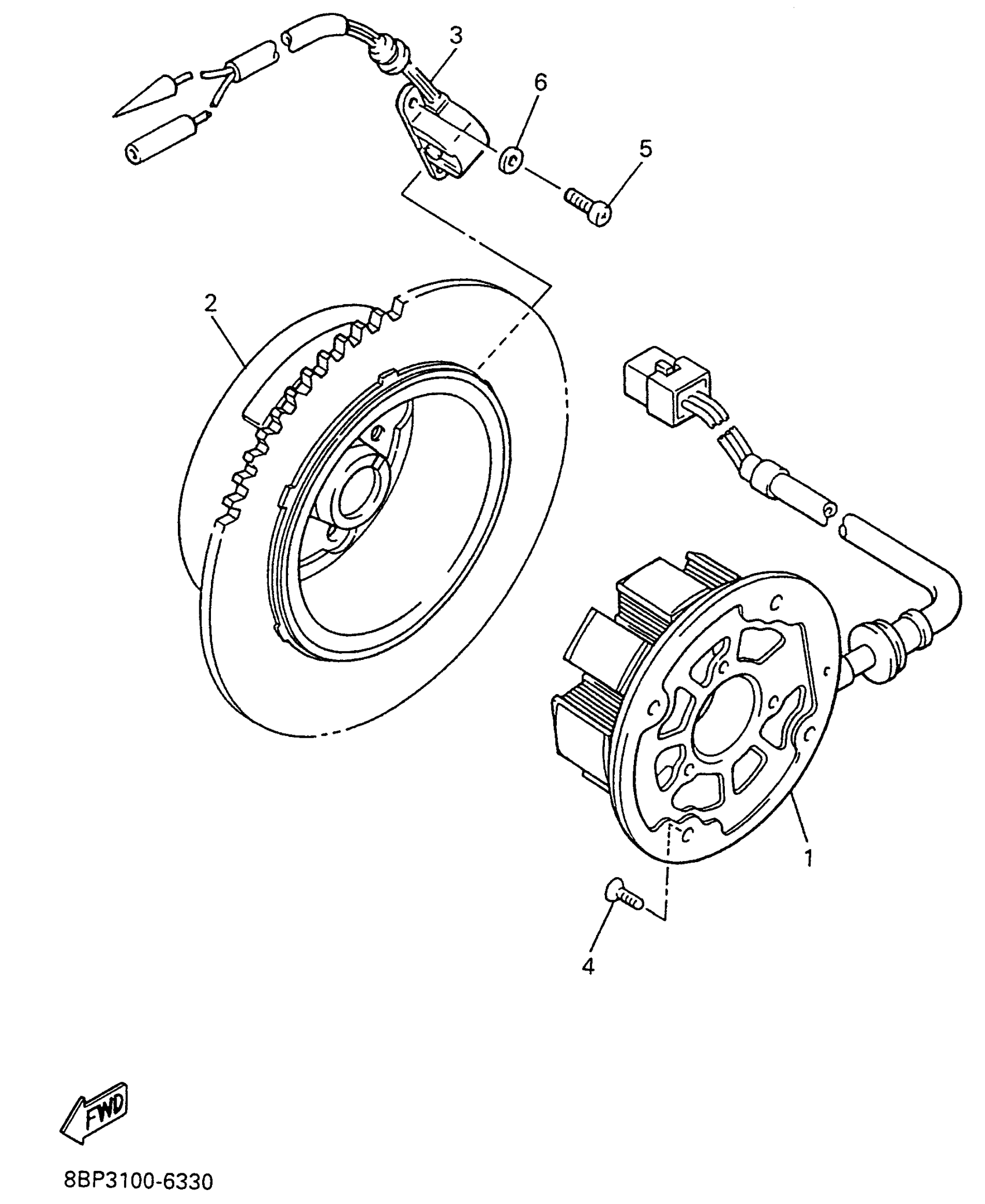 3
6
5
2
1
4
FWD
8BP3100-6330