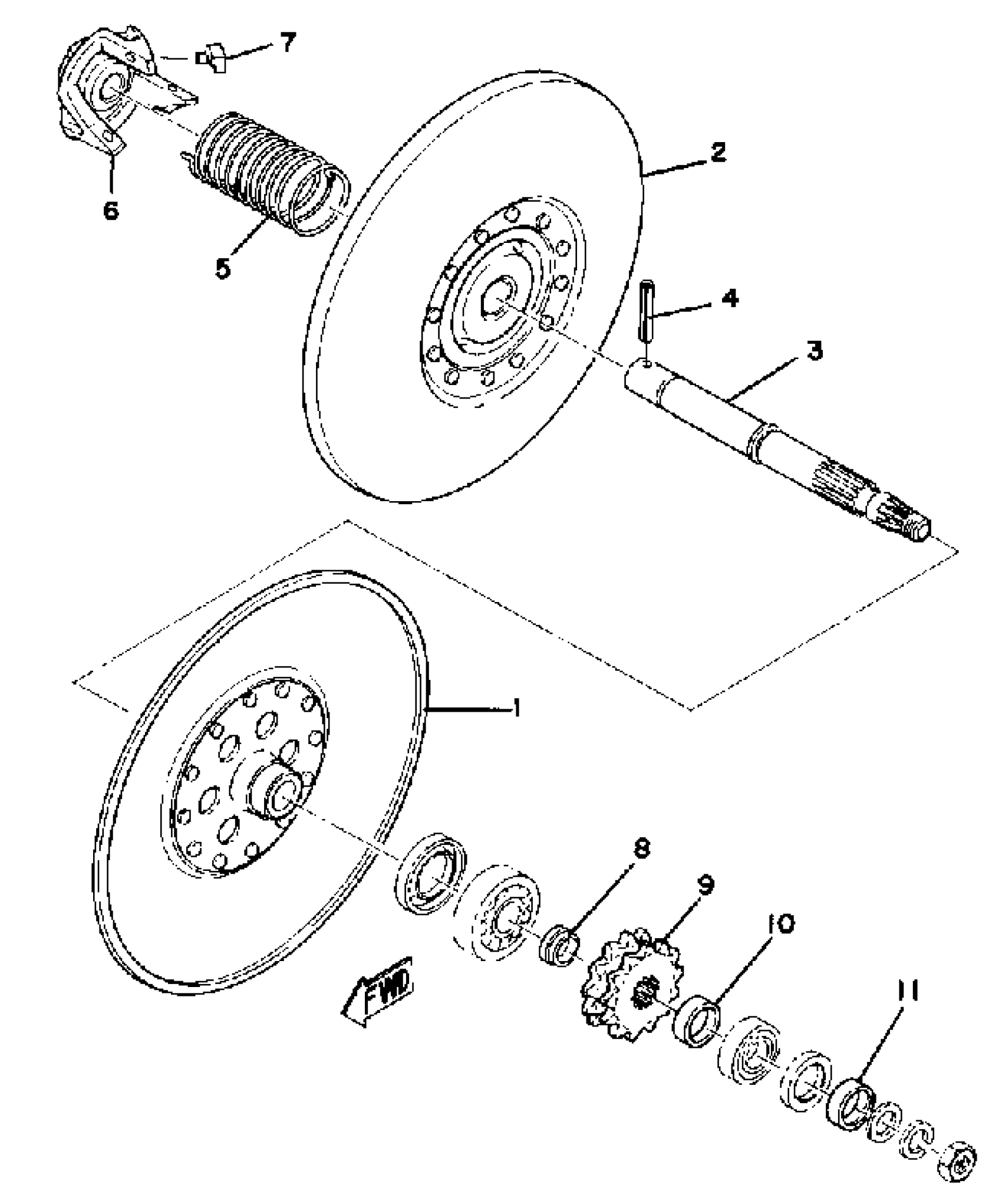 7
2
6
5
4
3
1
8
9
10
FWD
11