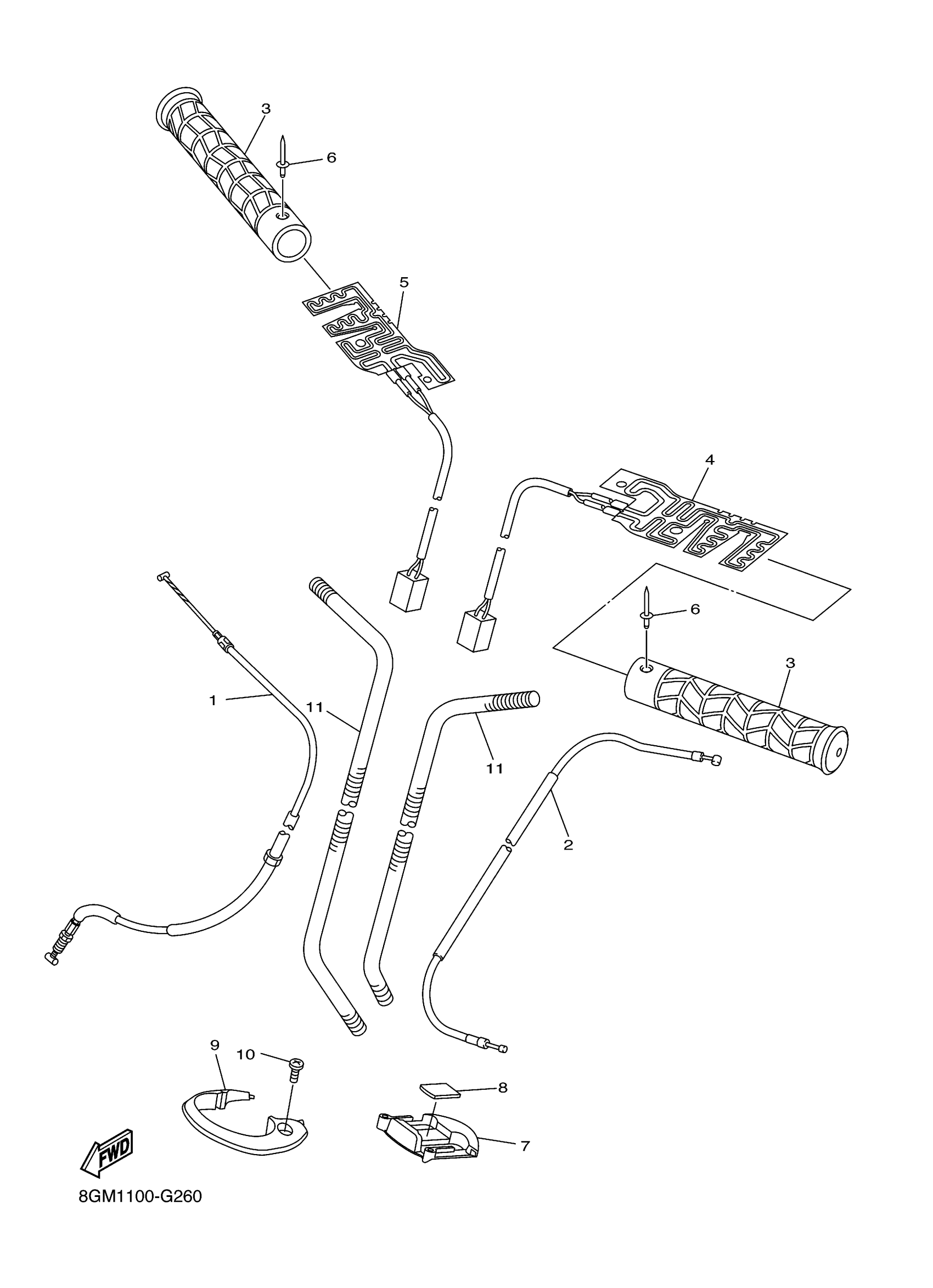 3
6
5
4
6
3
1
11
11
2
9
10
8
7
FWD
8GM1100-G260