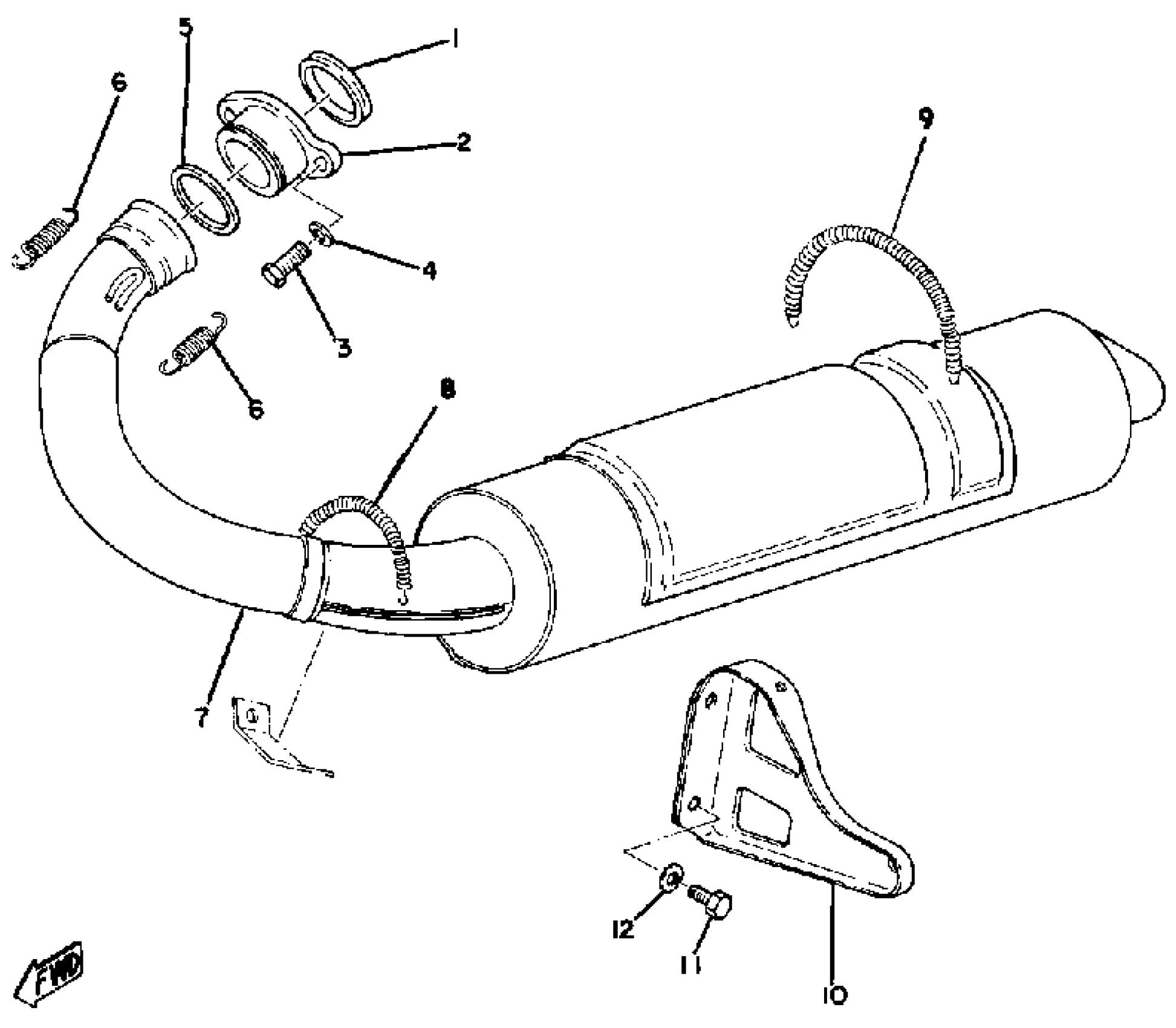 5
1
6
2
9
4
3
6
8
7
12
11
10
FWD