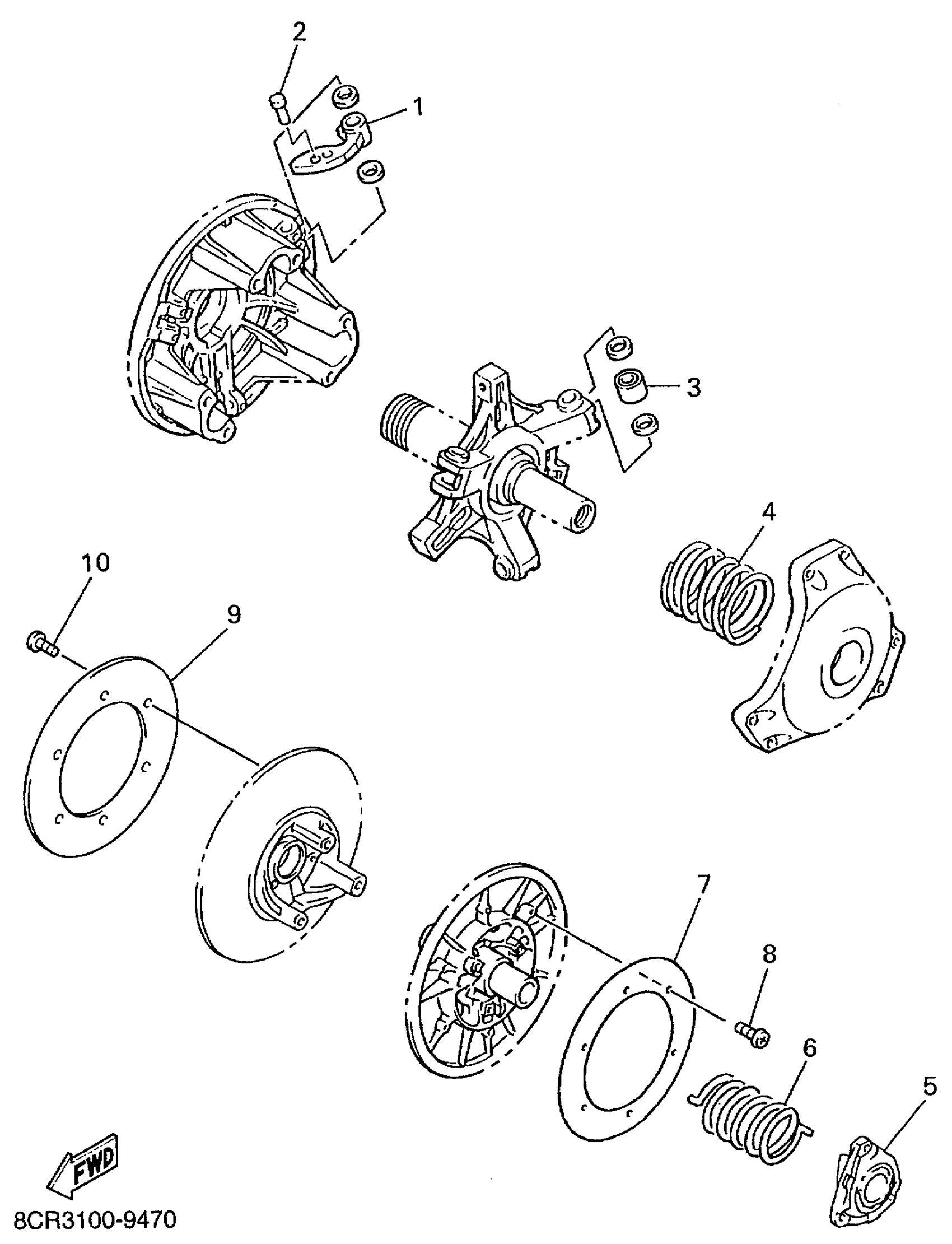 2
1
3
4
10
9
7
8
6
5
FWD
8CR3100-9470