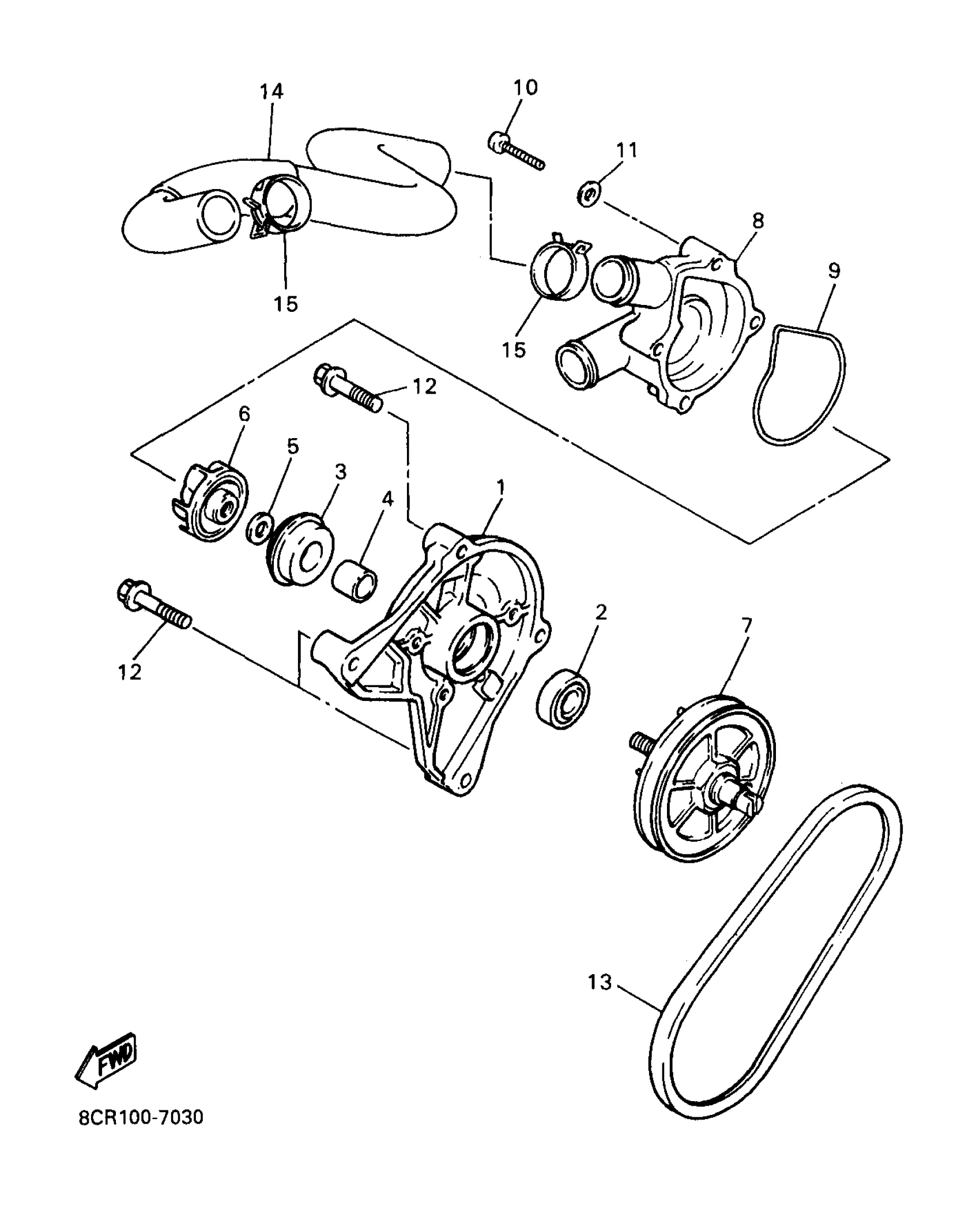 14

10

11

8

9

15

15

12

6

5

3

4

1

2

7

12

13

FWD

8CR100-7030