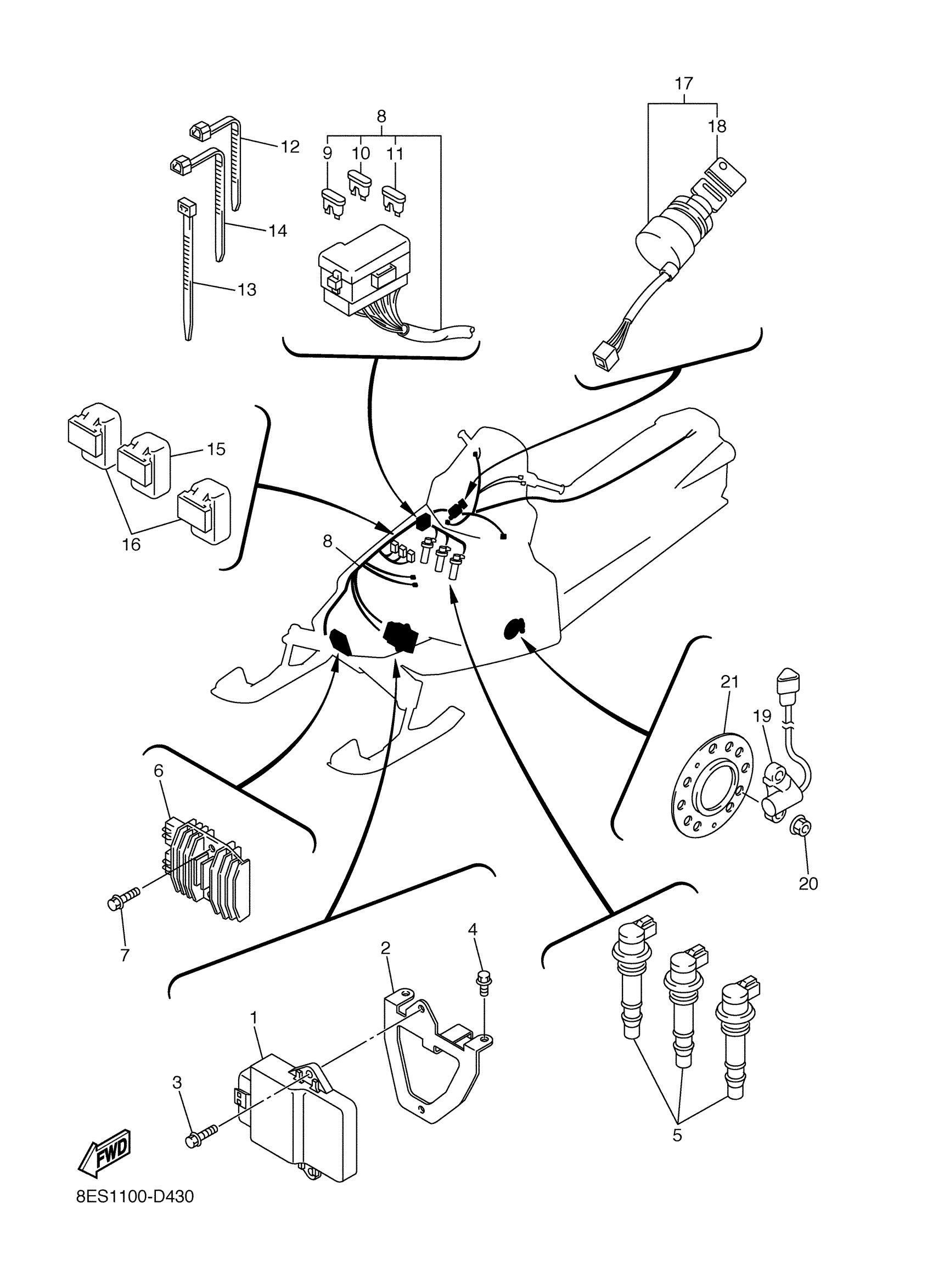 17
18
8
9
10
11
12
14
13
15
16
8
21
19
20
6
7
4
2
1
3
5
FWD
8ES1100-D430