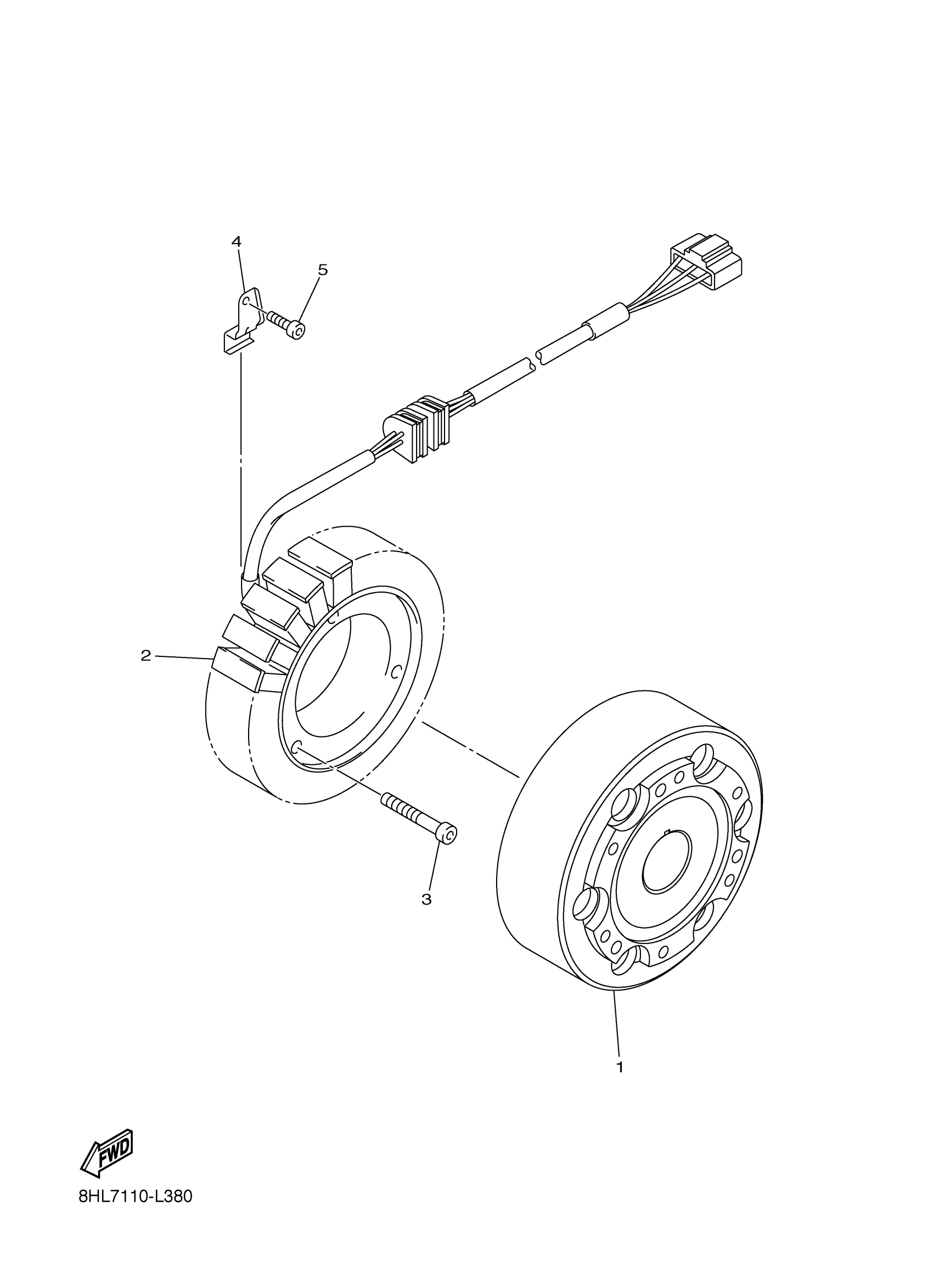 4

5

2

3

1

FWD

8HL7110-L380