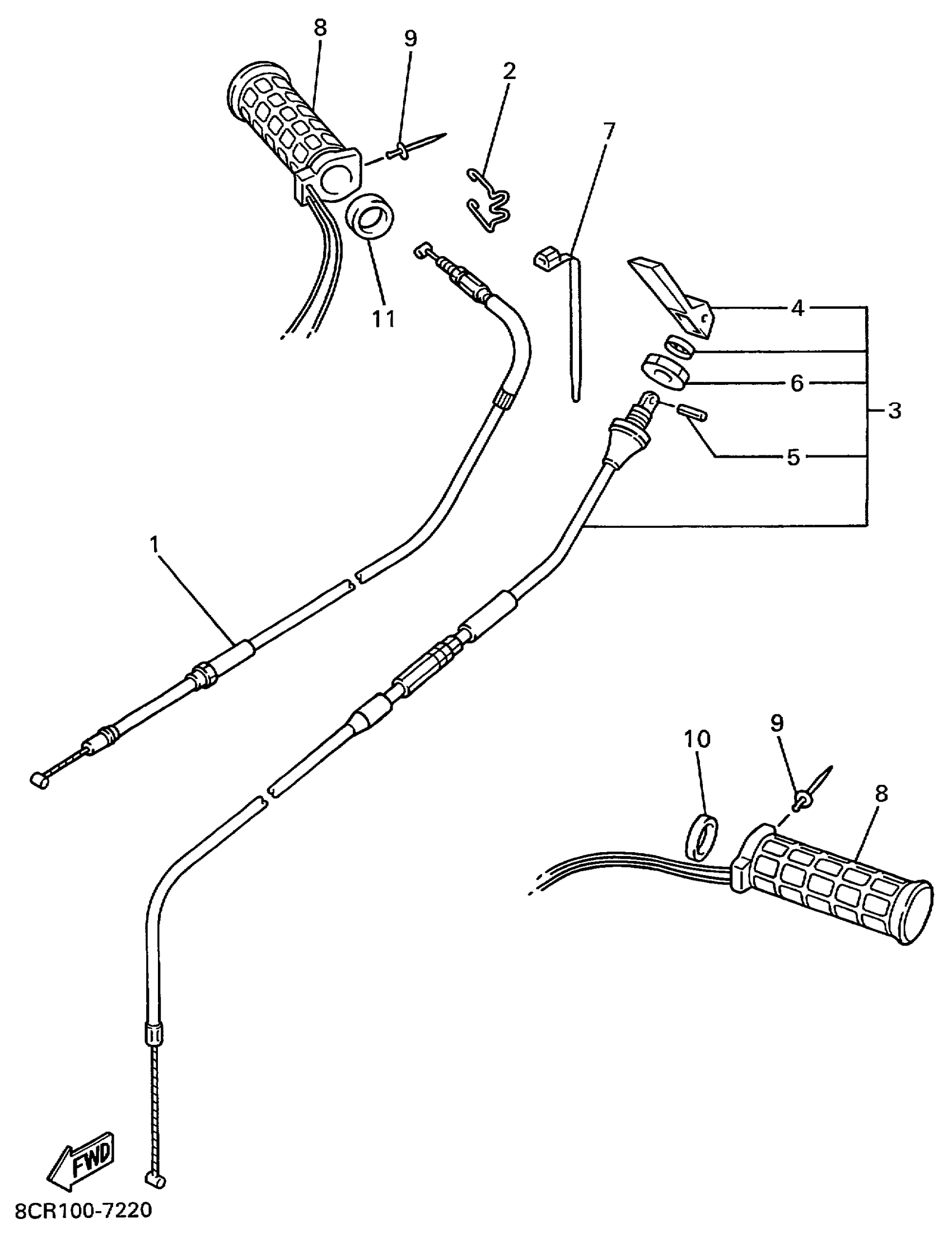 8
9
2
7
11
4
6
3
5
1
10
9
8
FWD
8CR100-7220