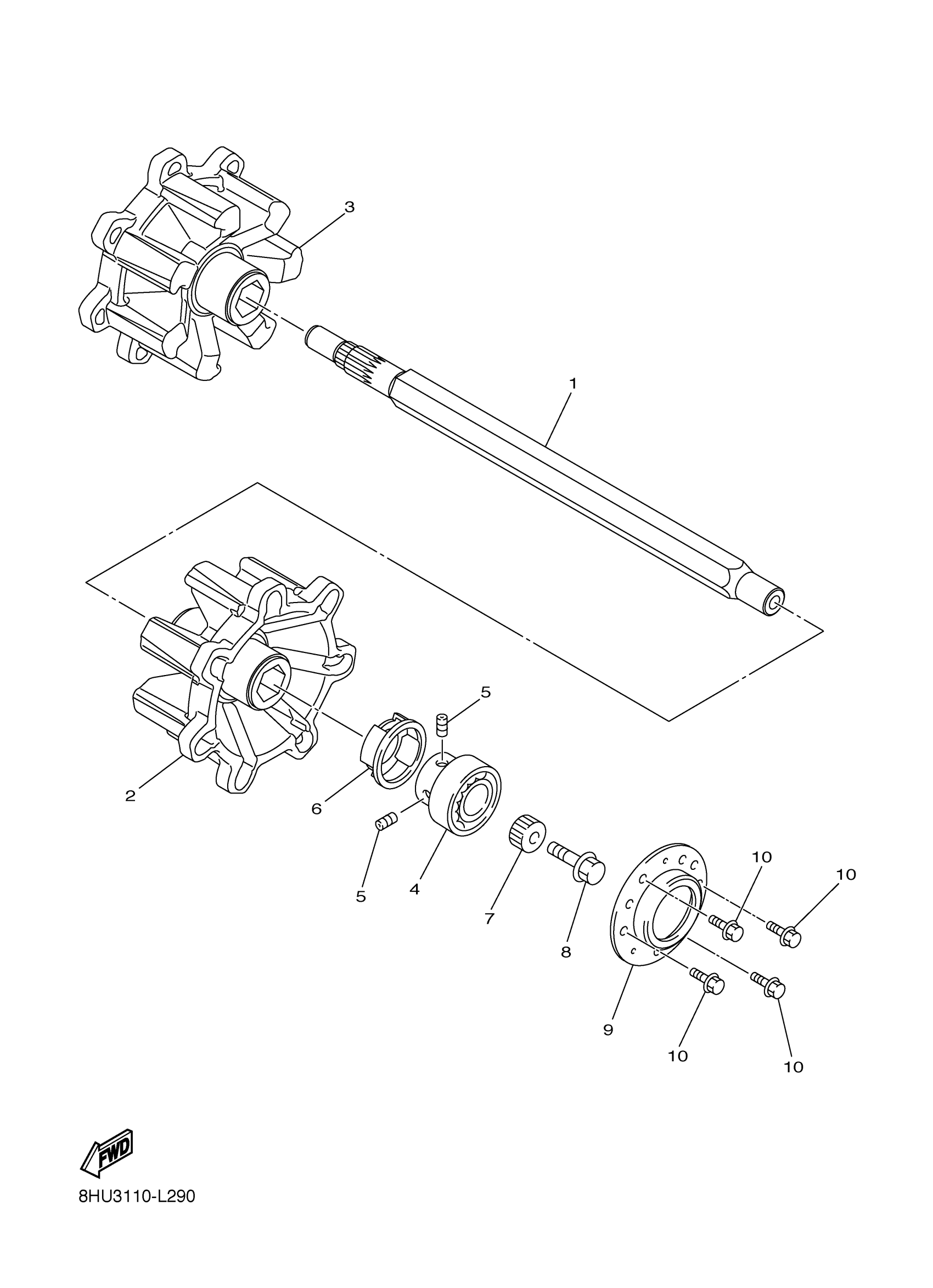 3
1
5
2
6
5
4
7
8
10
10
9
10
10
FWD
8HU3110-L290