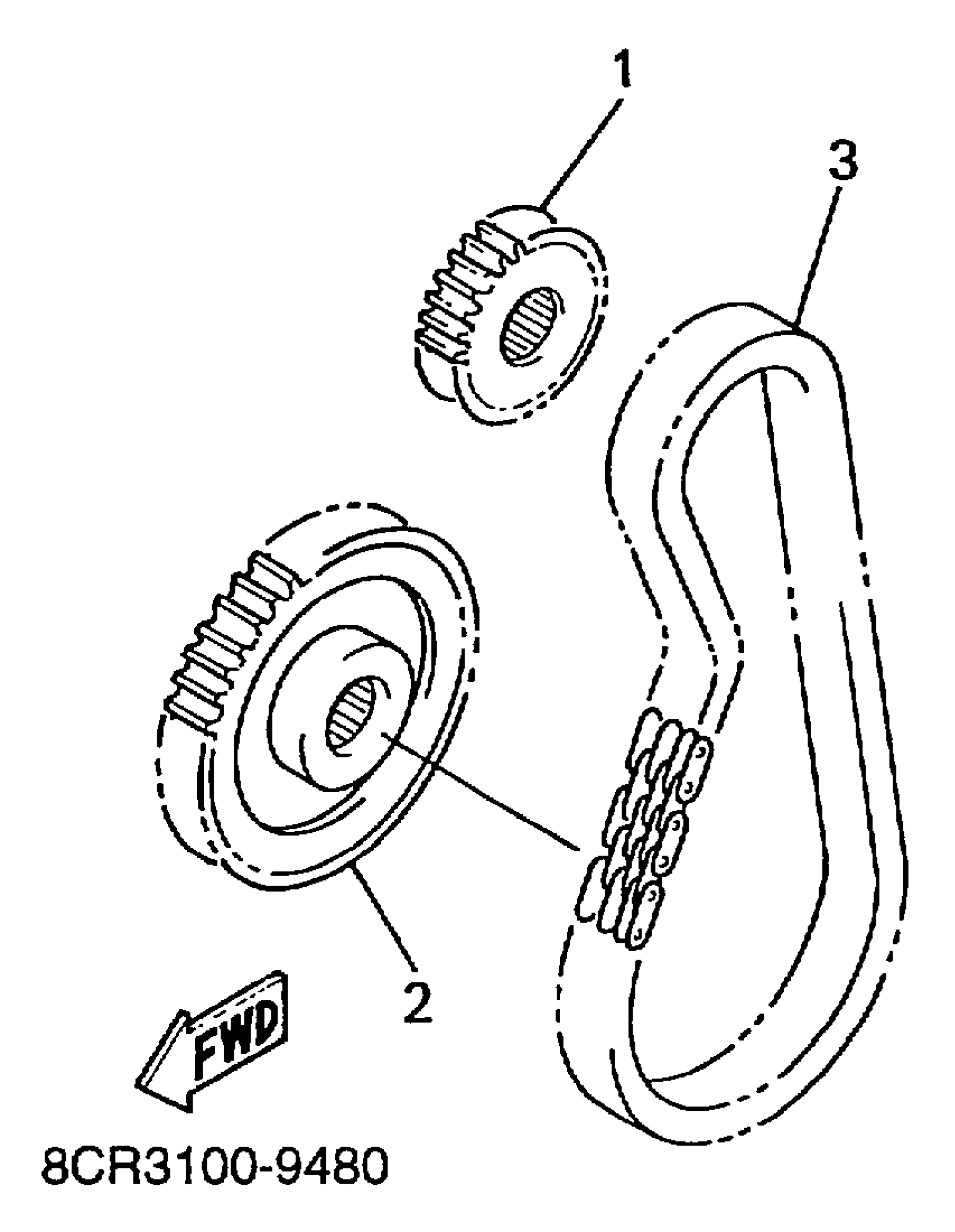 1
3
2
FWD
8CR3100-9480