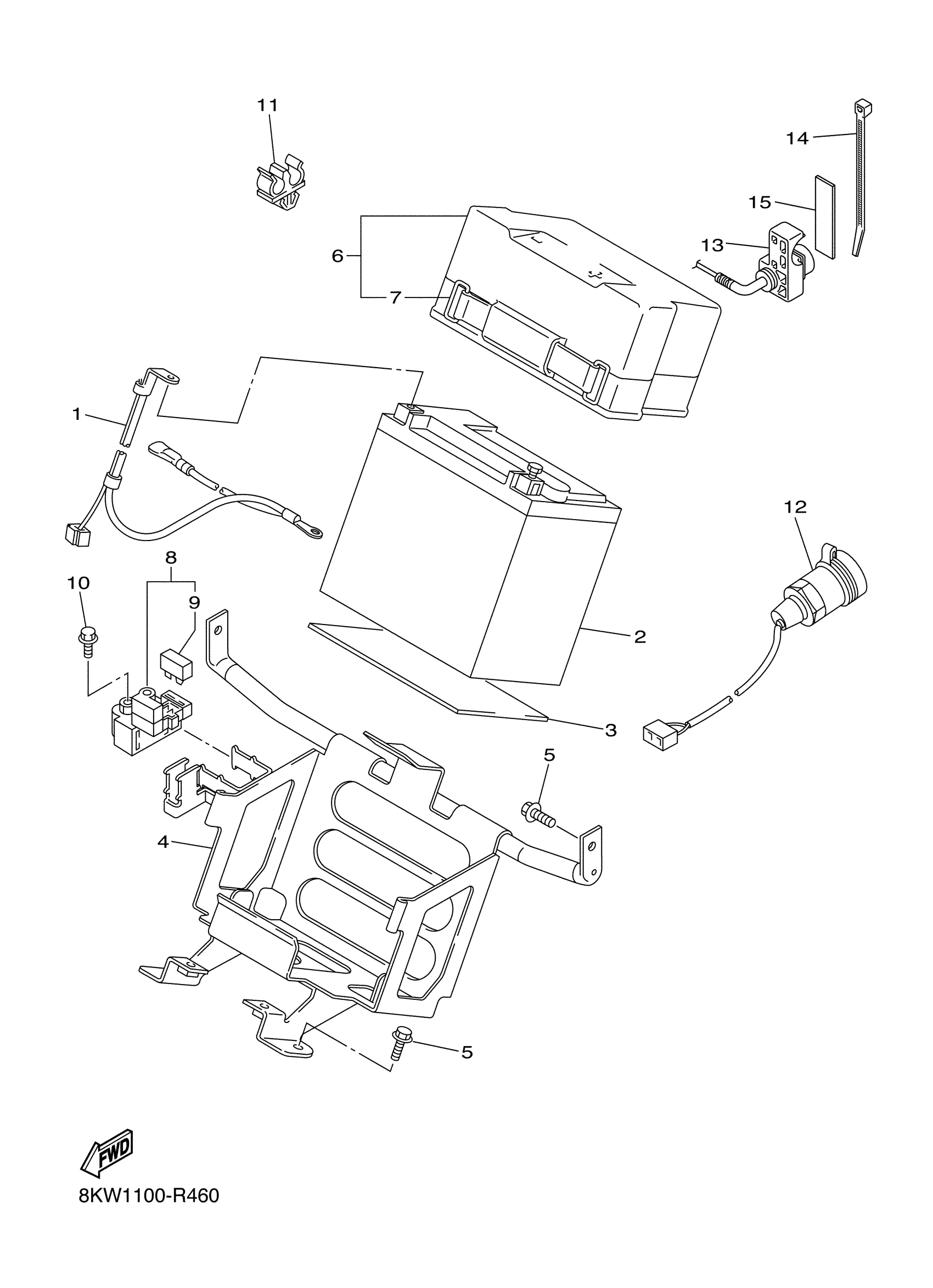 11

14

15

13

6

7

1

12

8

10

9

2

3

5

4

5

FWD

8KW1100-R460