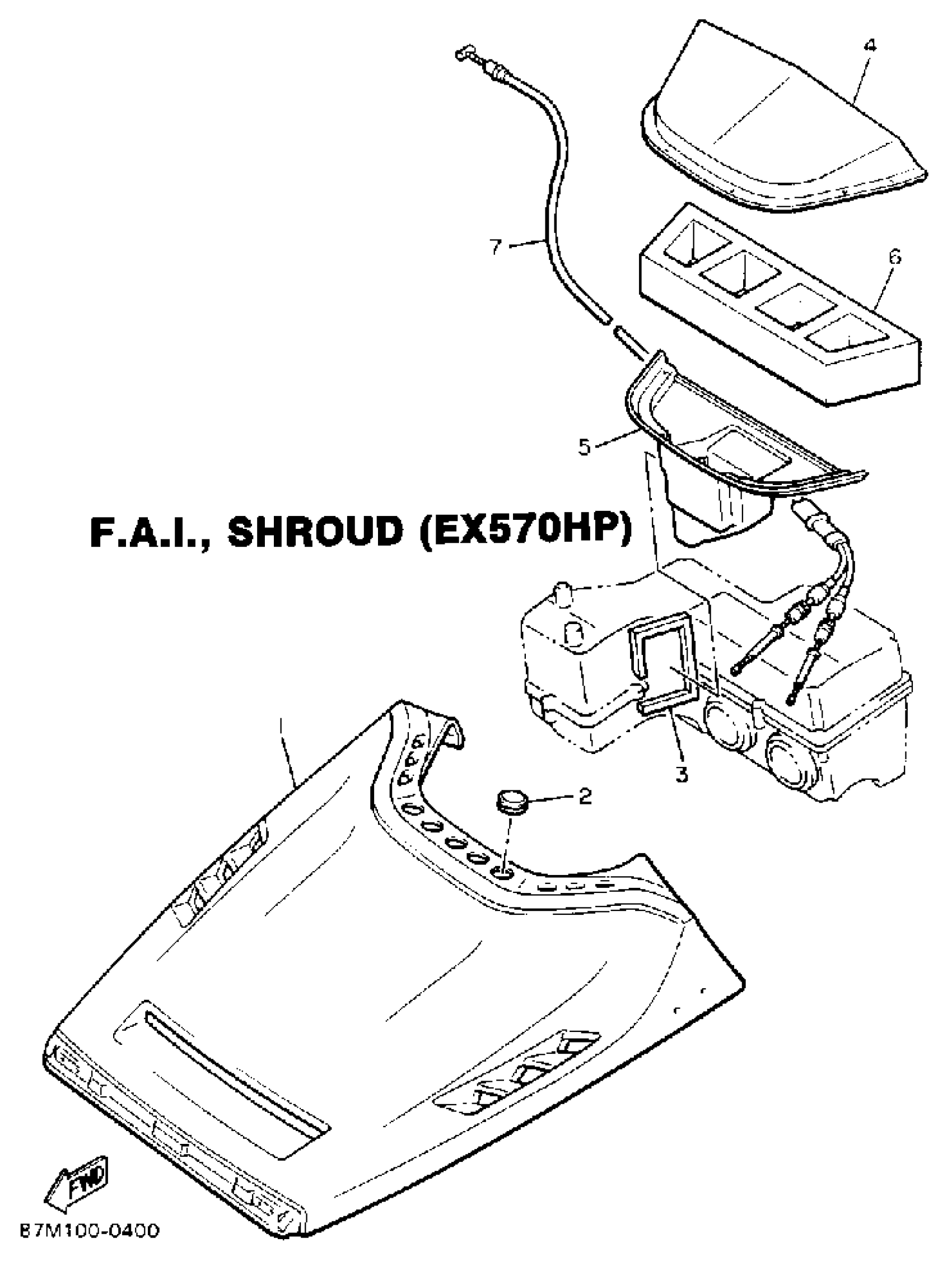 4

7

6

5

F.A.I., SHROUD (EX570HP)

3

2

FWD

87M100-0400