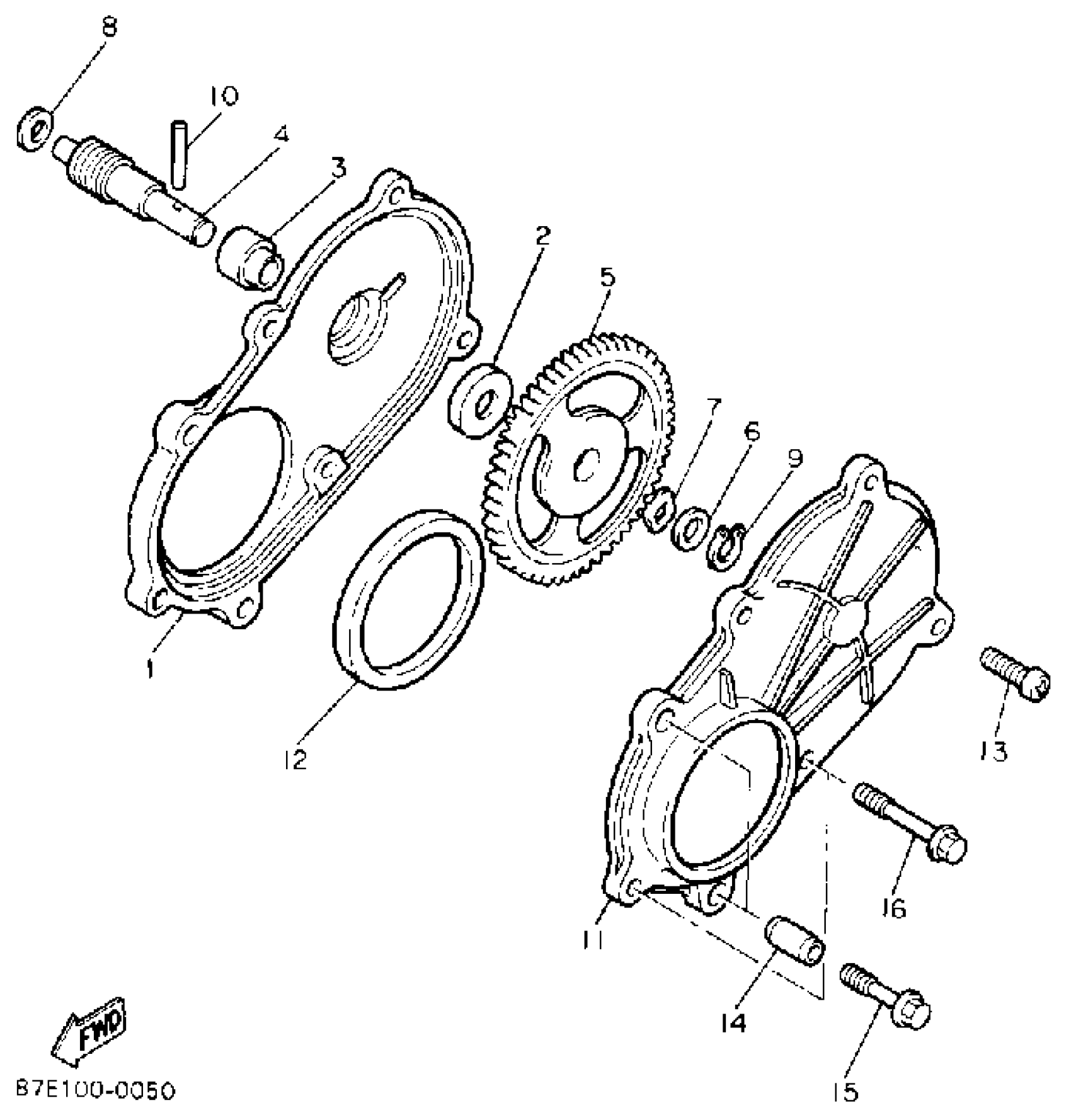 8
10
4
3
2
5
7
6
9
1
12
13
16
11
14
15
FWD
B7E100-0050