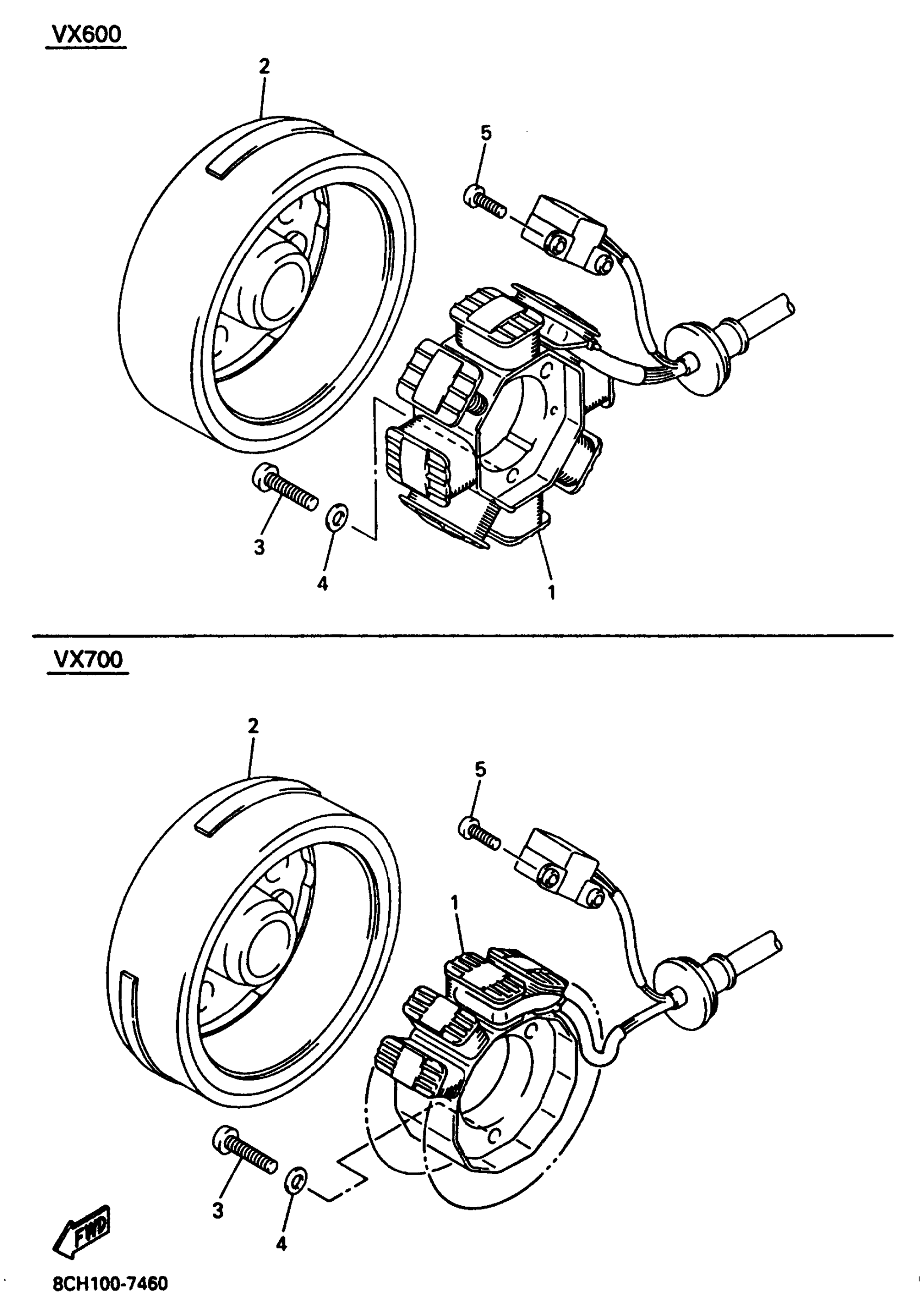 VX600

2

5

3

4

1

VX700

2

5

1

3

4

FWD

8CH100-7460