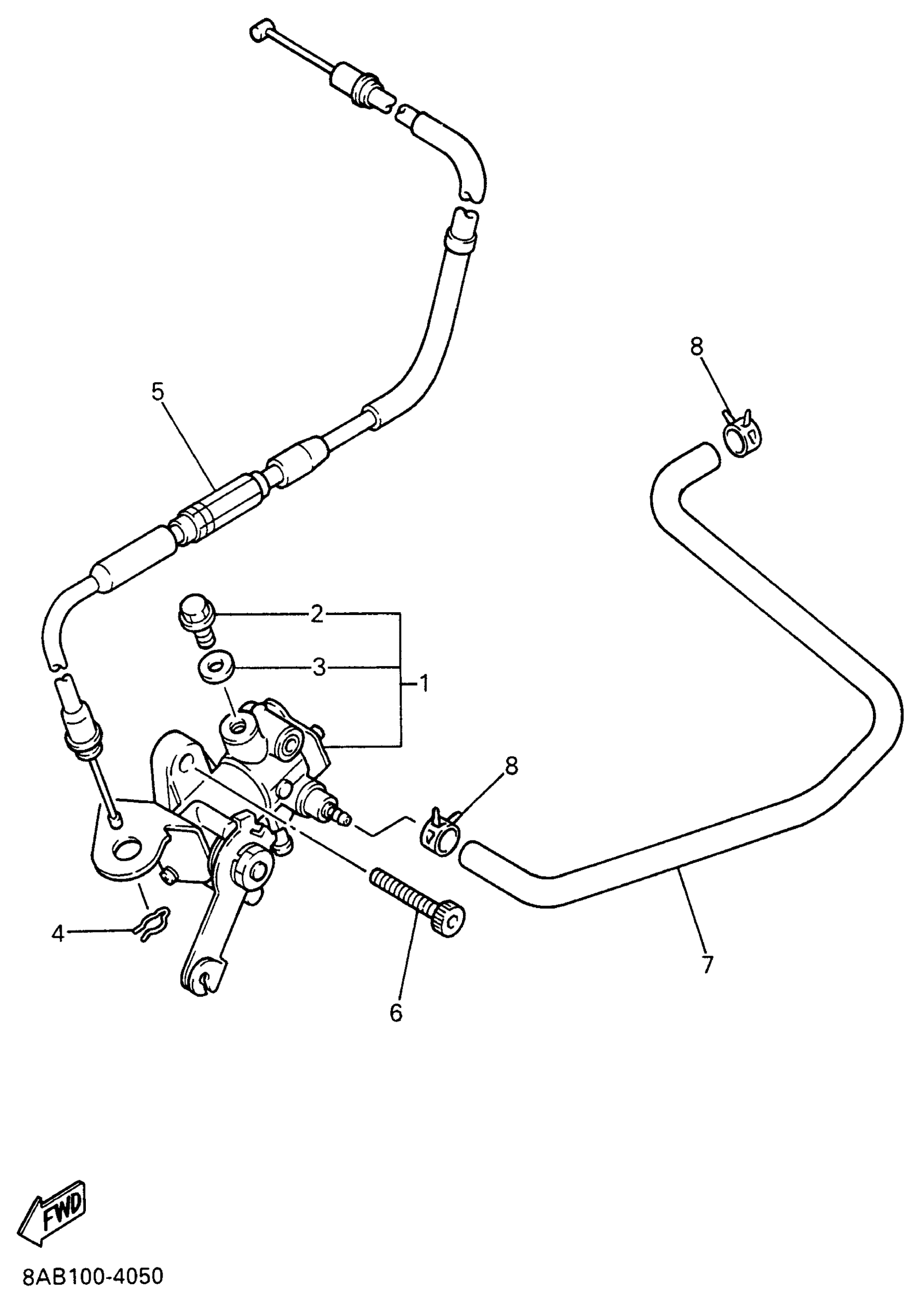 8
5
2
3
1
8
4
6
7
FWD
8AB100-4050