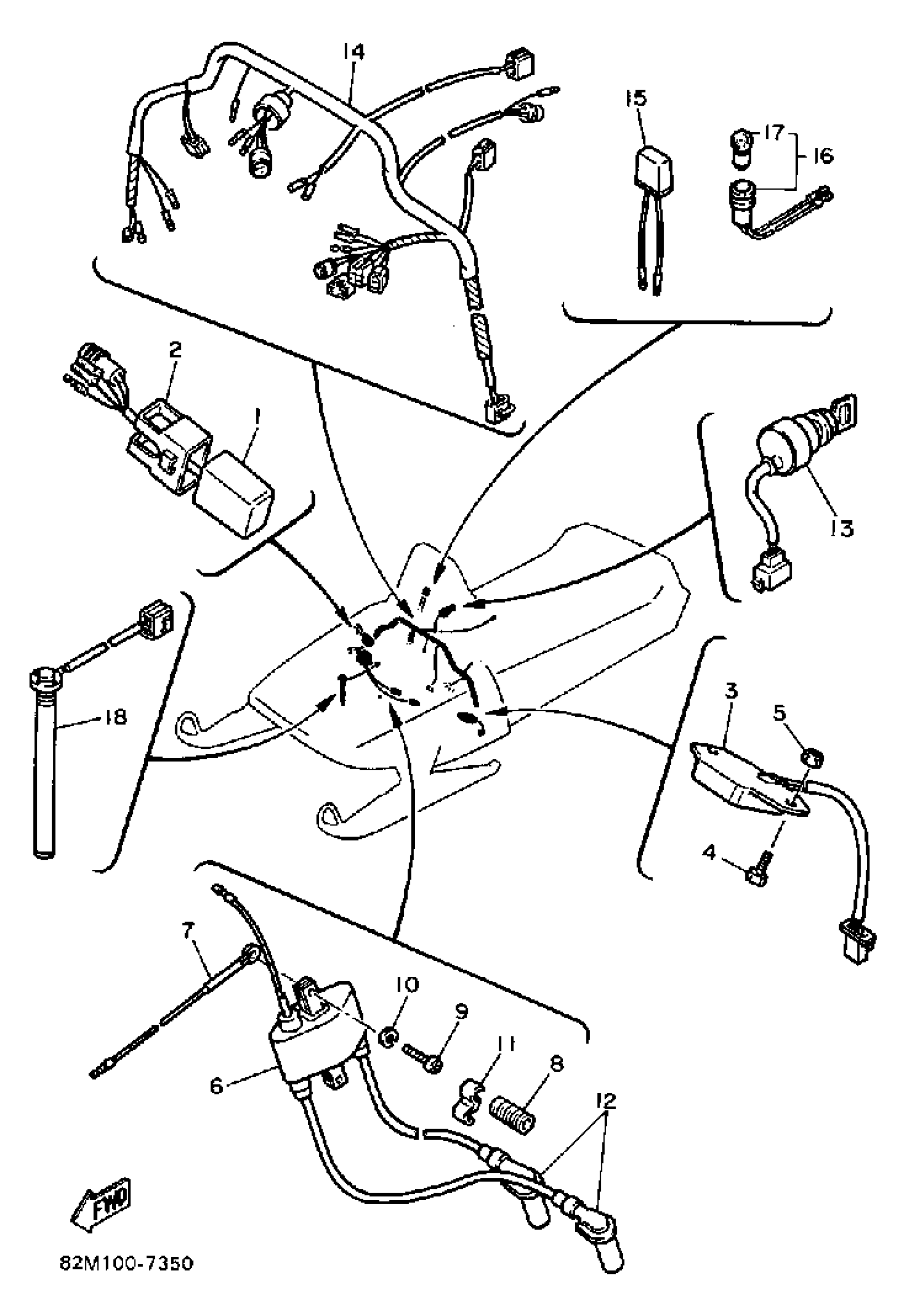 14
15
17
16
2
1
13
18
3
5
4
7
10
9
11
8
6
12
FWD
82M100-7350