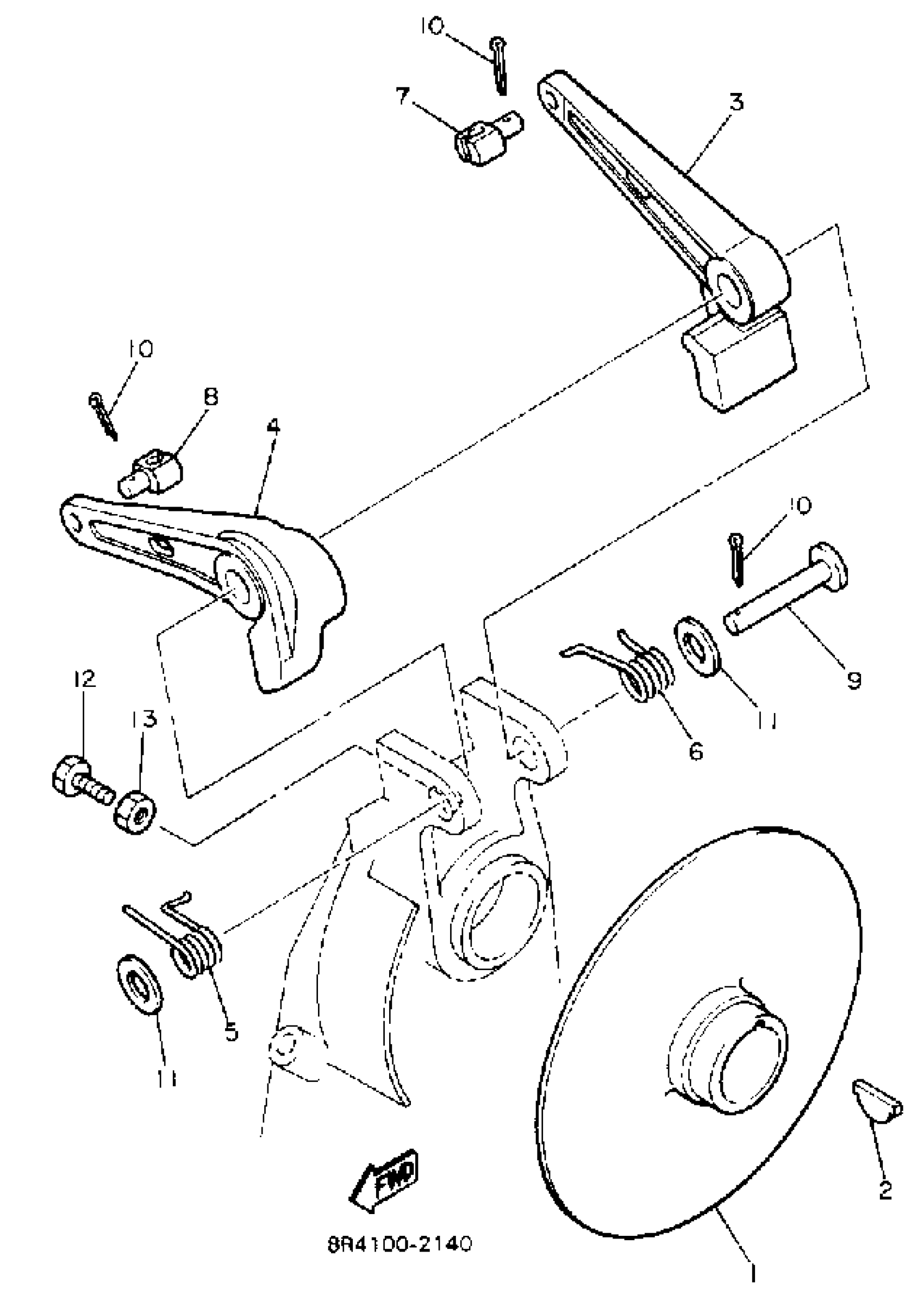 10
7
3
10
8
4
10
9
11
6
12
13
5
11
2
FWD
8R4100-2140
1