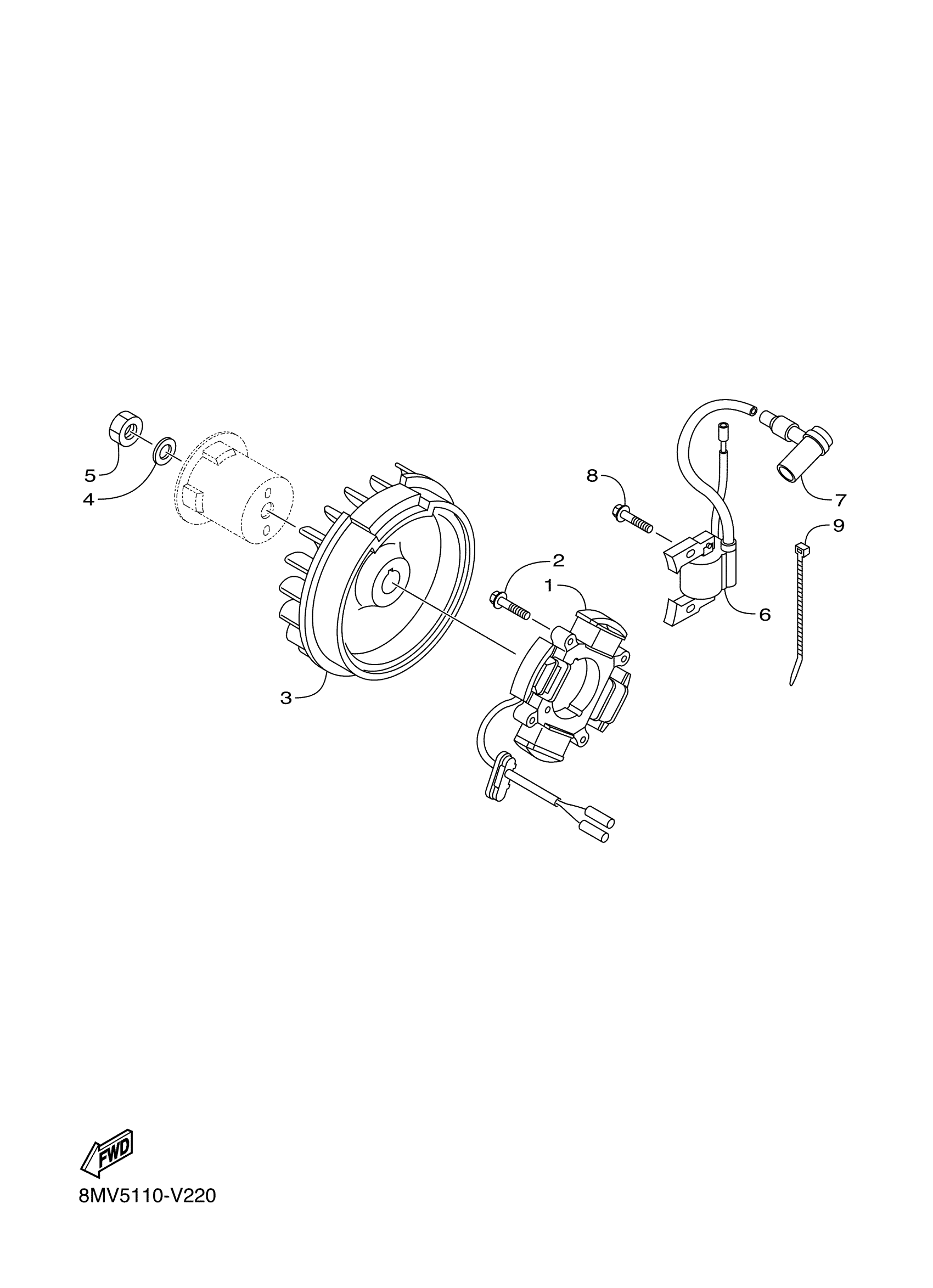 5
4
8
7
9
2
1
6
3
FWD
8MV5110-V220