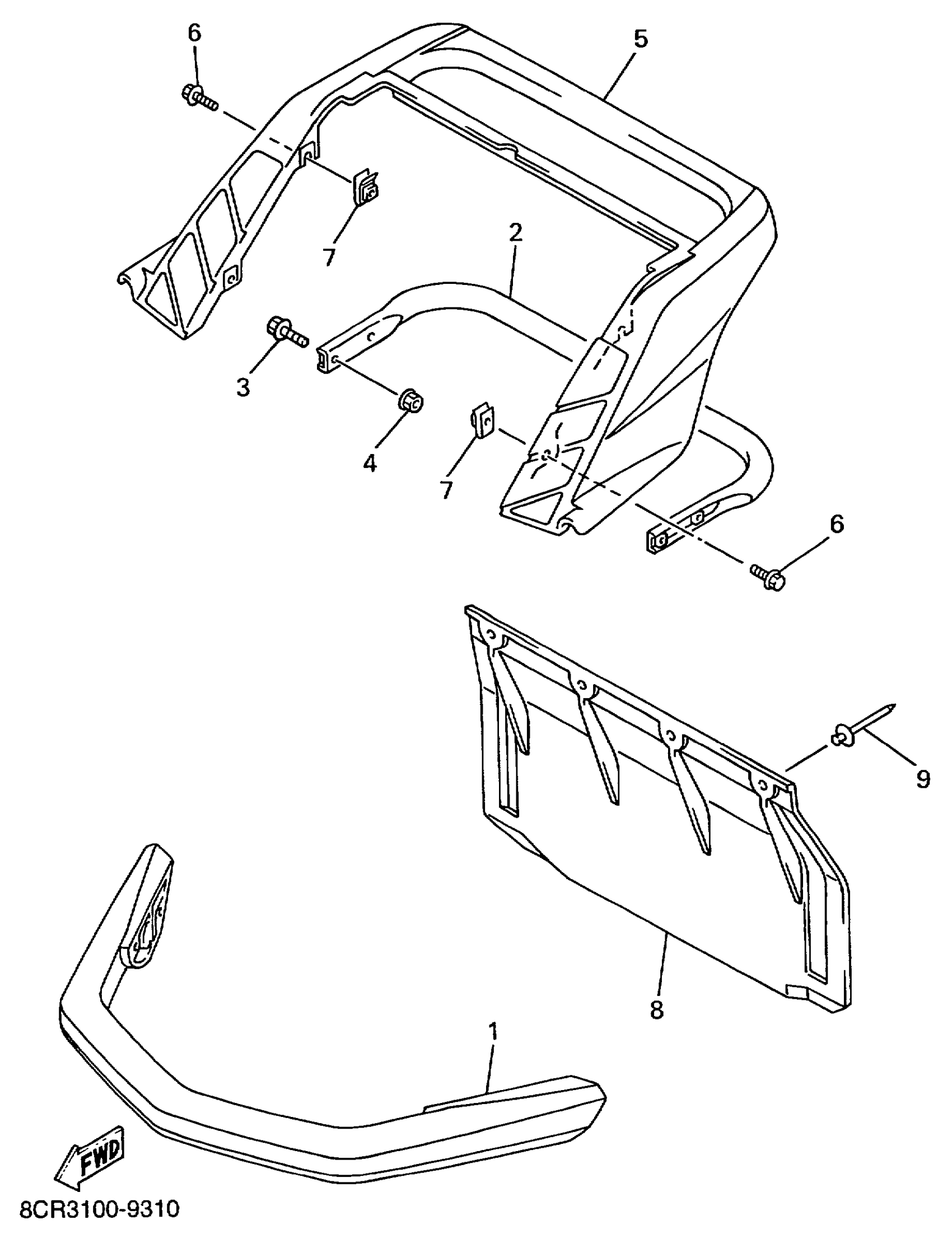 6
5
7
2
3
4
7
6
9
8
1
FWD
8CR3100-9310