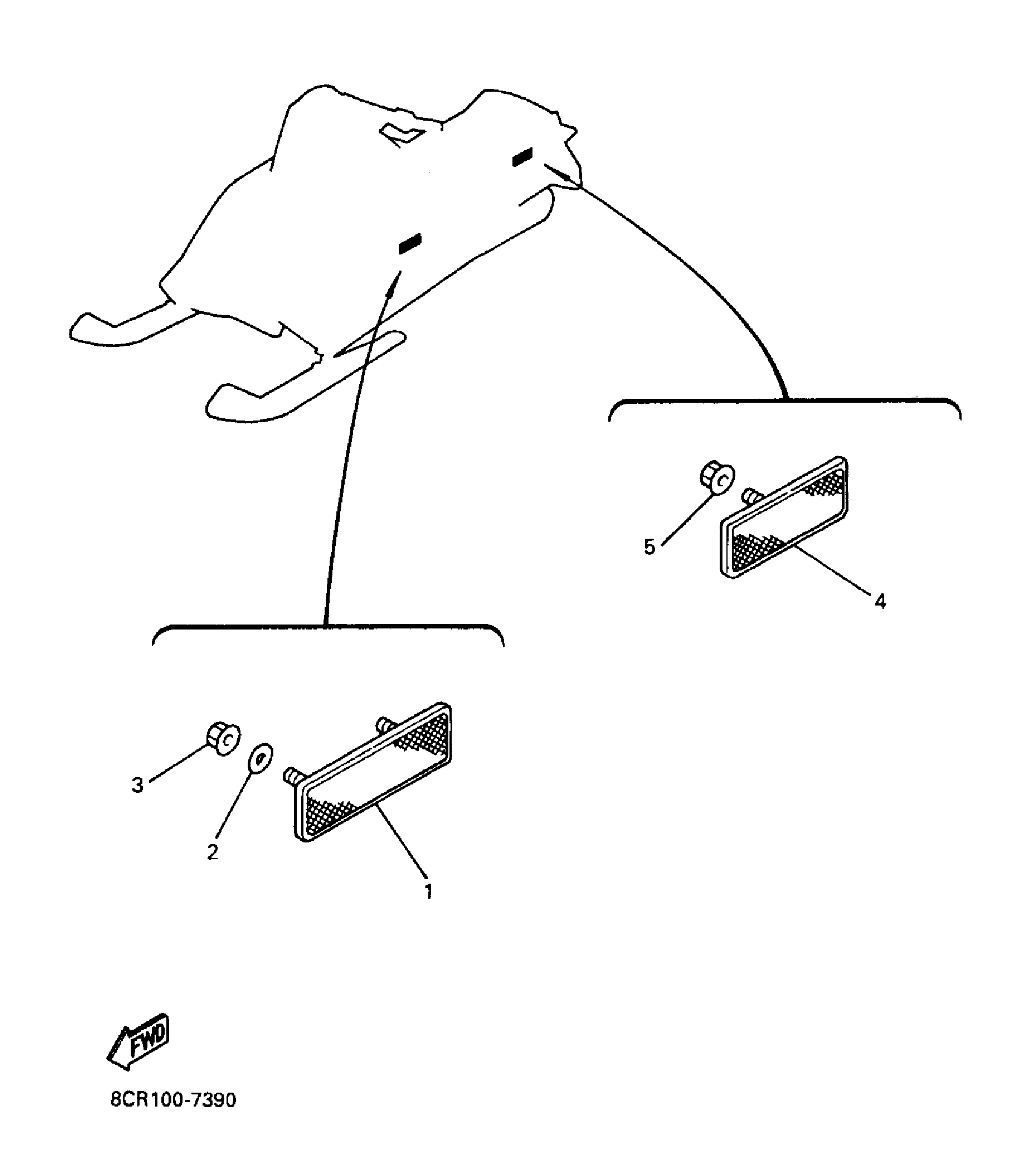 5

4

3

2

1

FWD

8CR100-7390