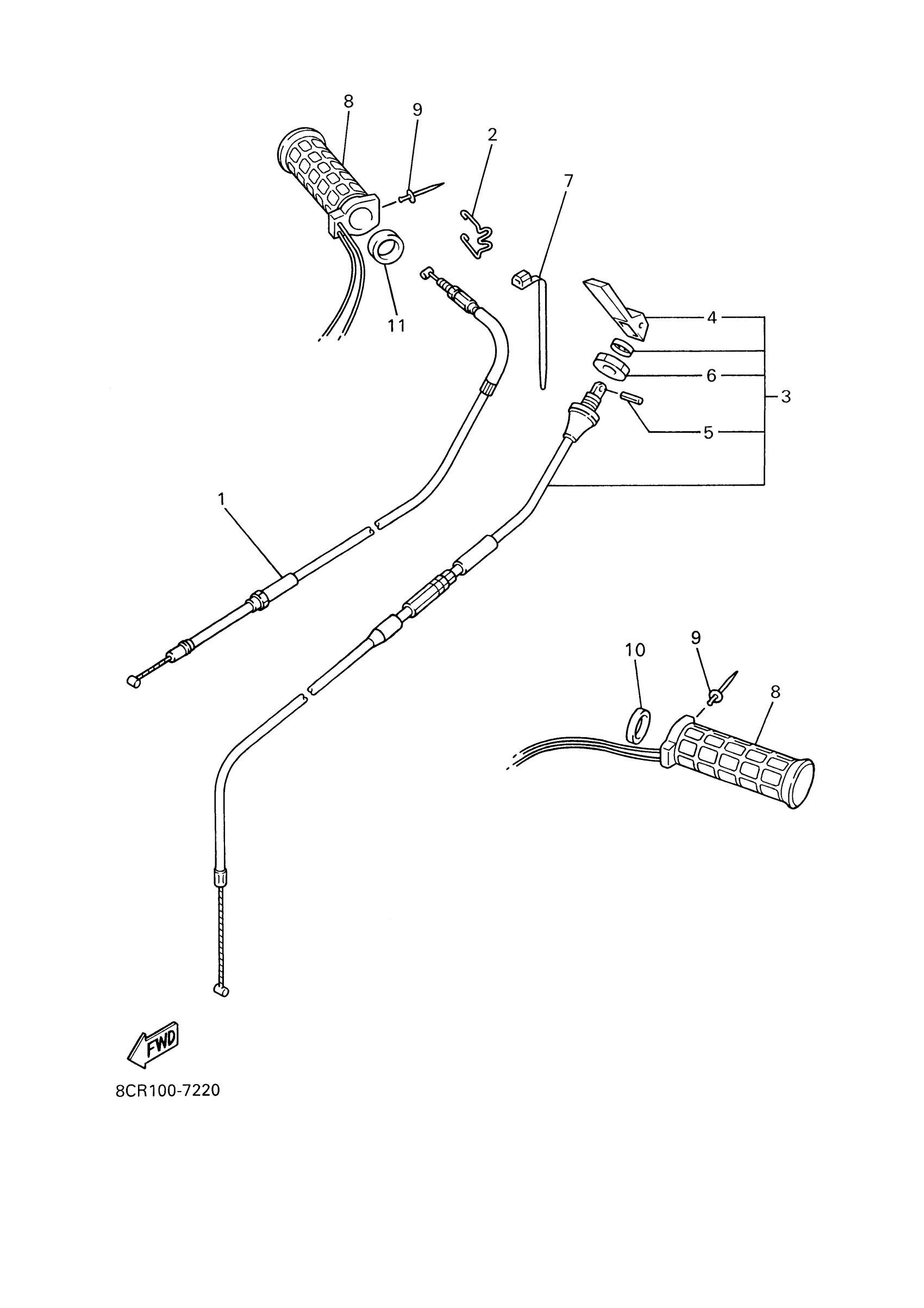 8
9
2
7
11
4
6
3
5
1
10
9
8
FWD
8CR100-7220