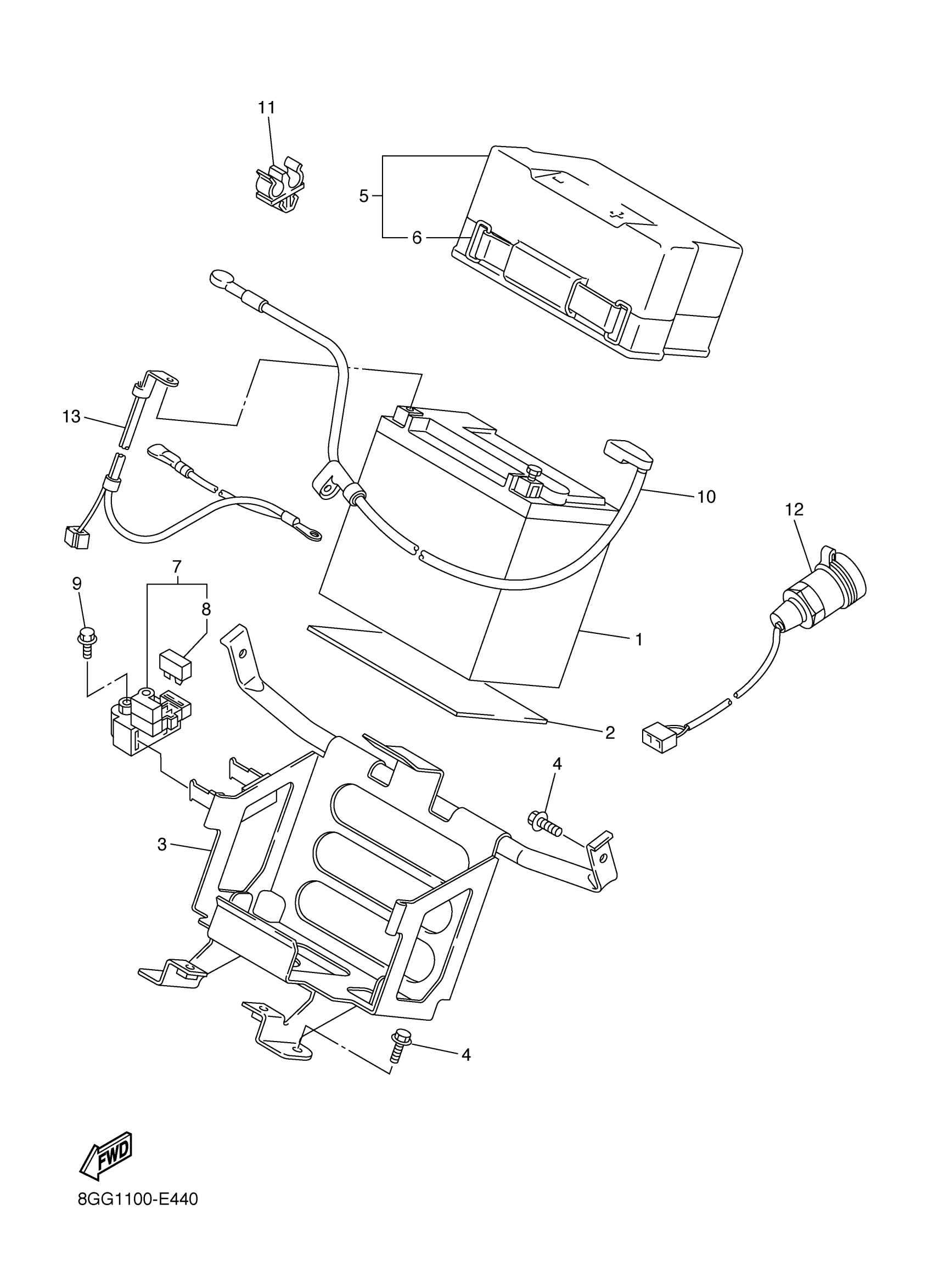 11
5
6
13
10
12
7
9
8
1
2
4
3
4
FWD
8GG1100-E440