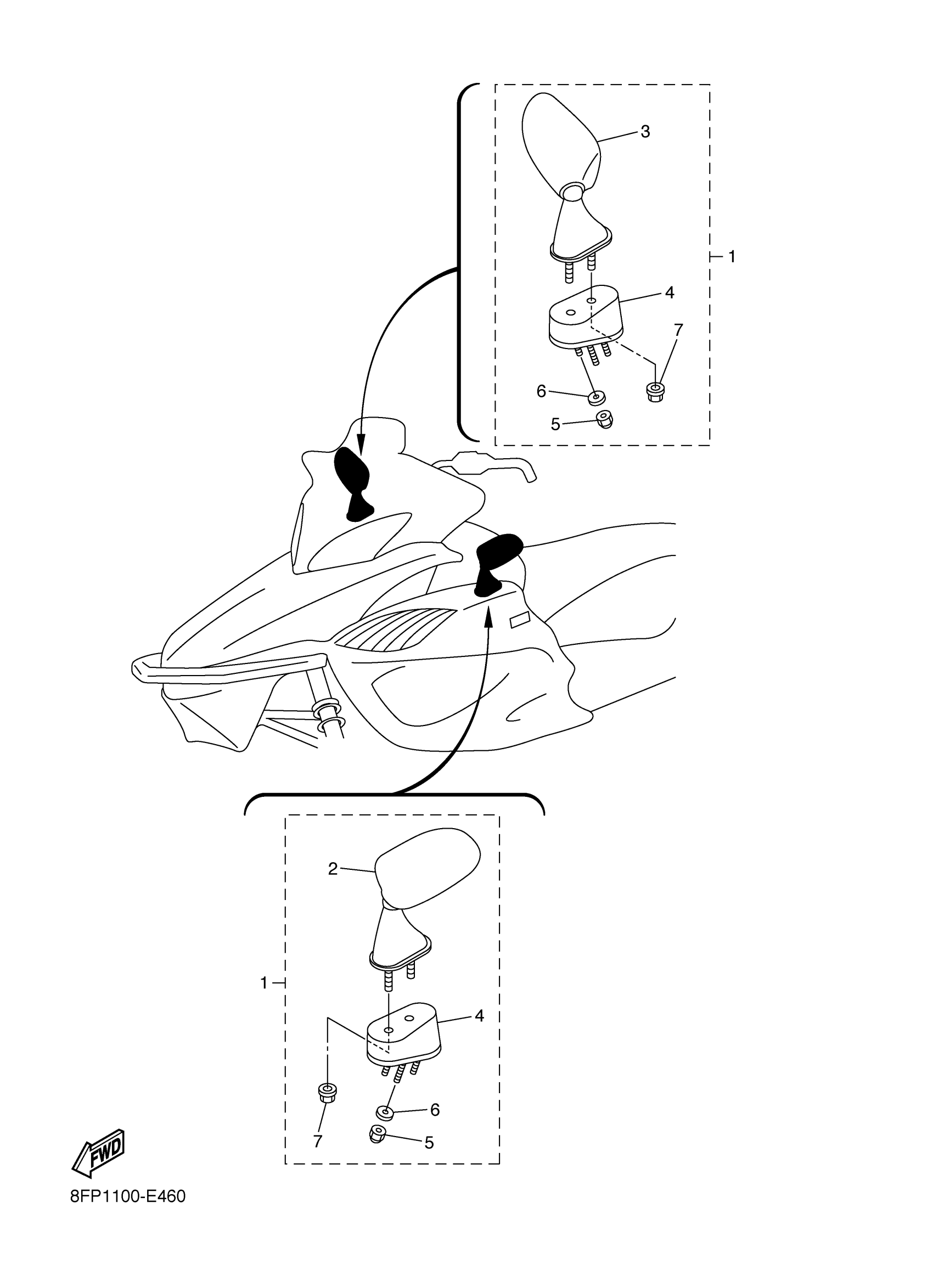 3
1
4
7
6
5
2
1
4
6
7
5
FWD
8FP1100-E460