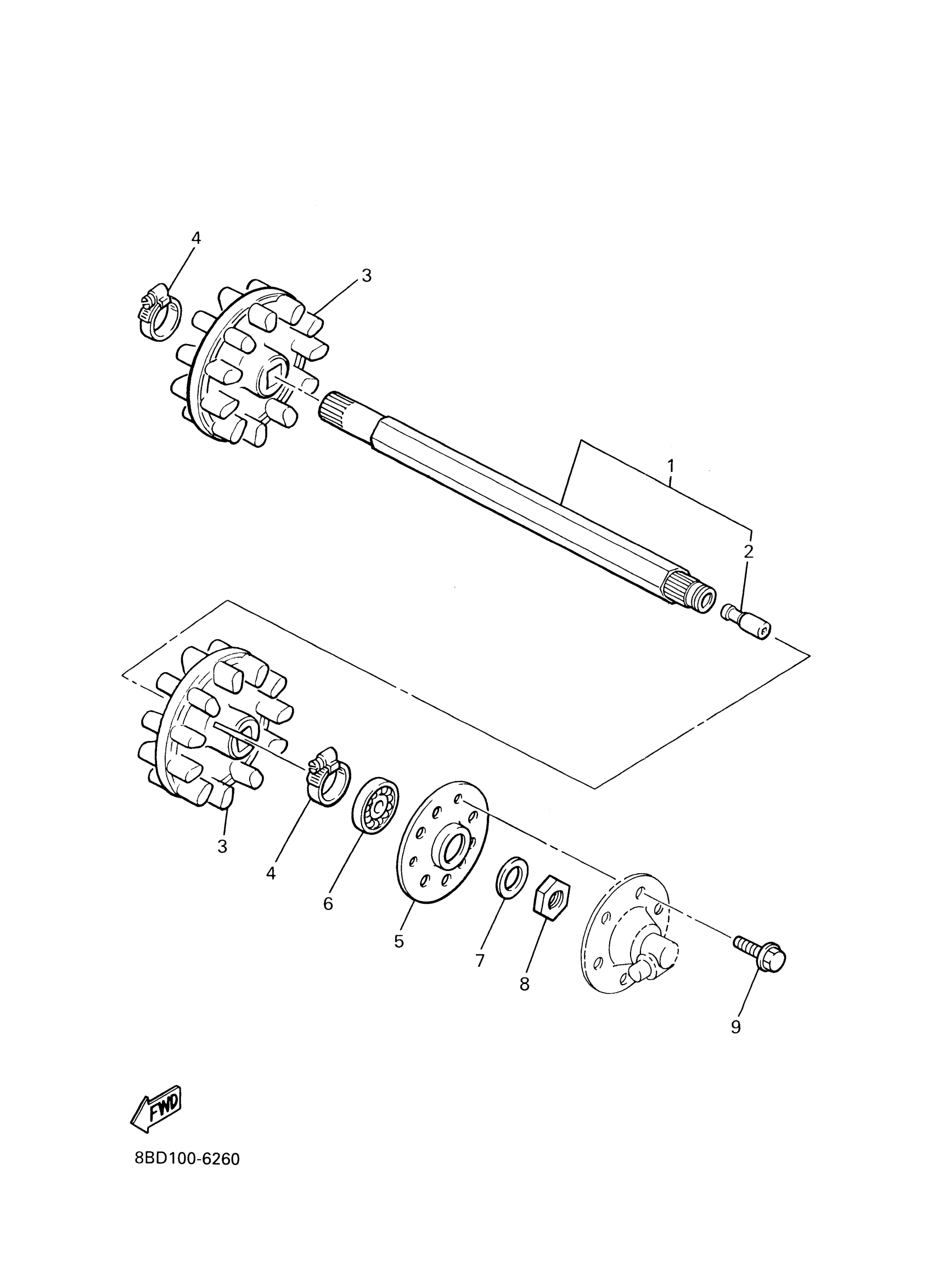 4
3
1
2
3
4
6
5
7
8
9
FWD
8BD100-6260