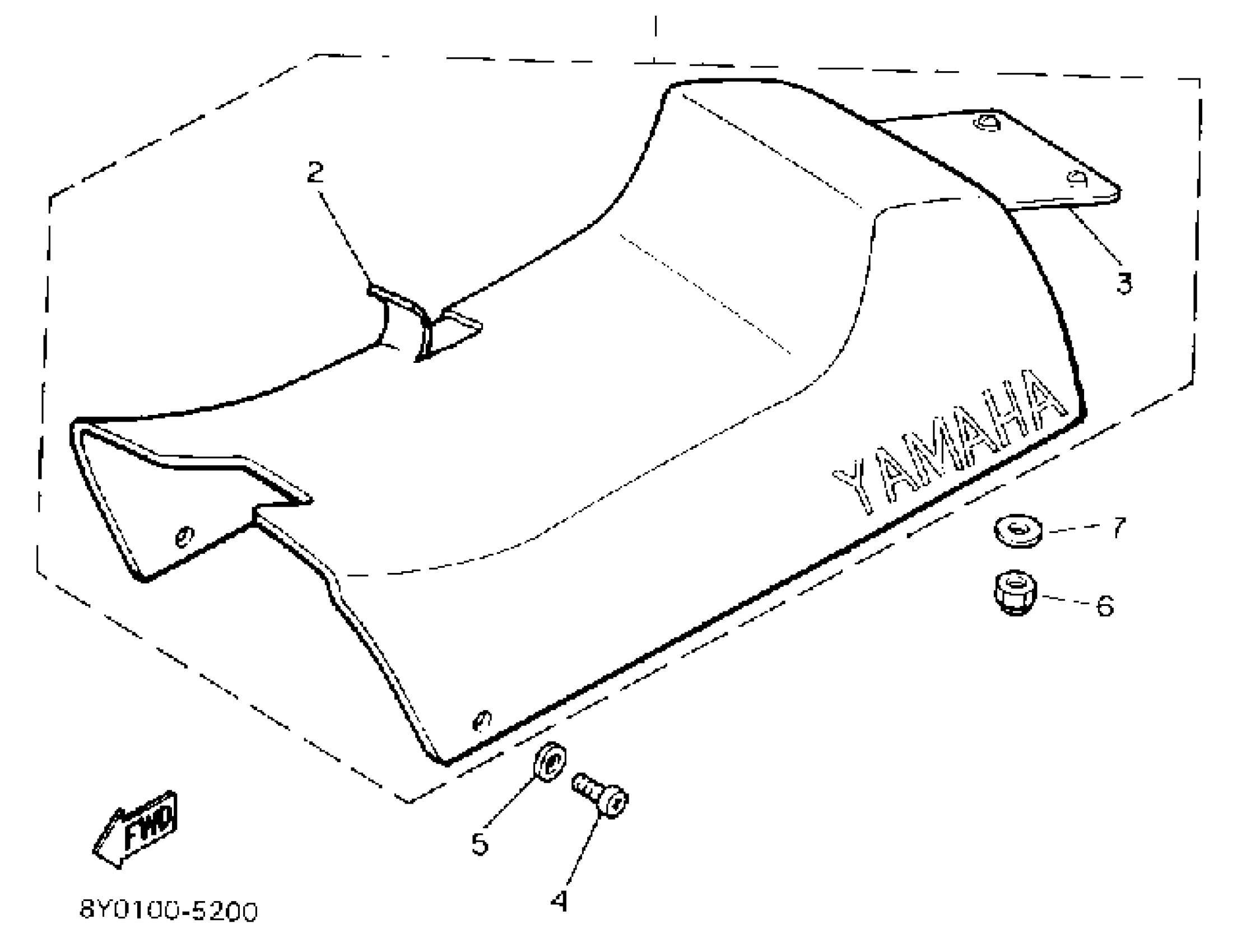 2

3

YAMAHA

7

6

5

4

FWD

8Y0100-5200