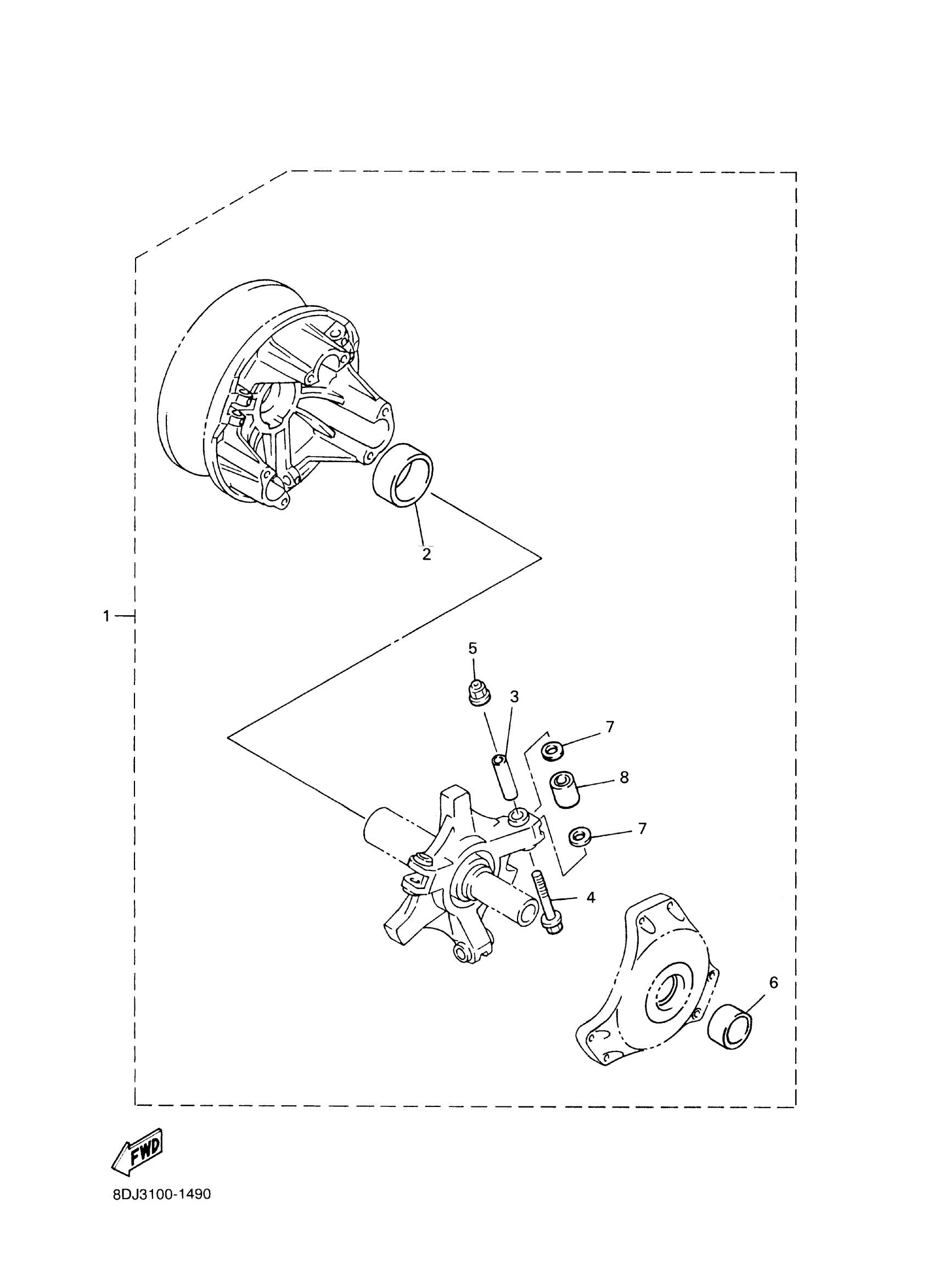 2

1

5

3

7

8

7

4

6

FWD

8DJ3100-1490