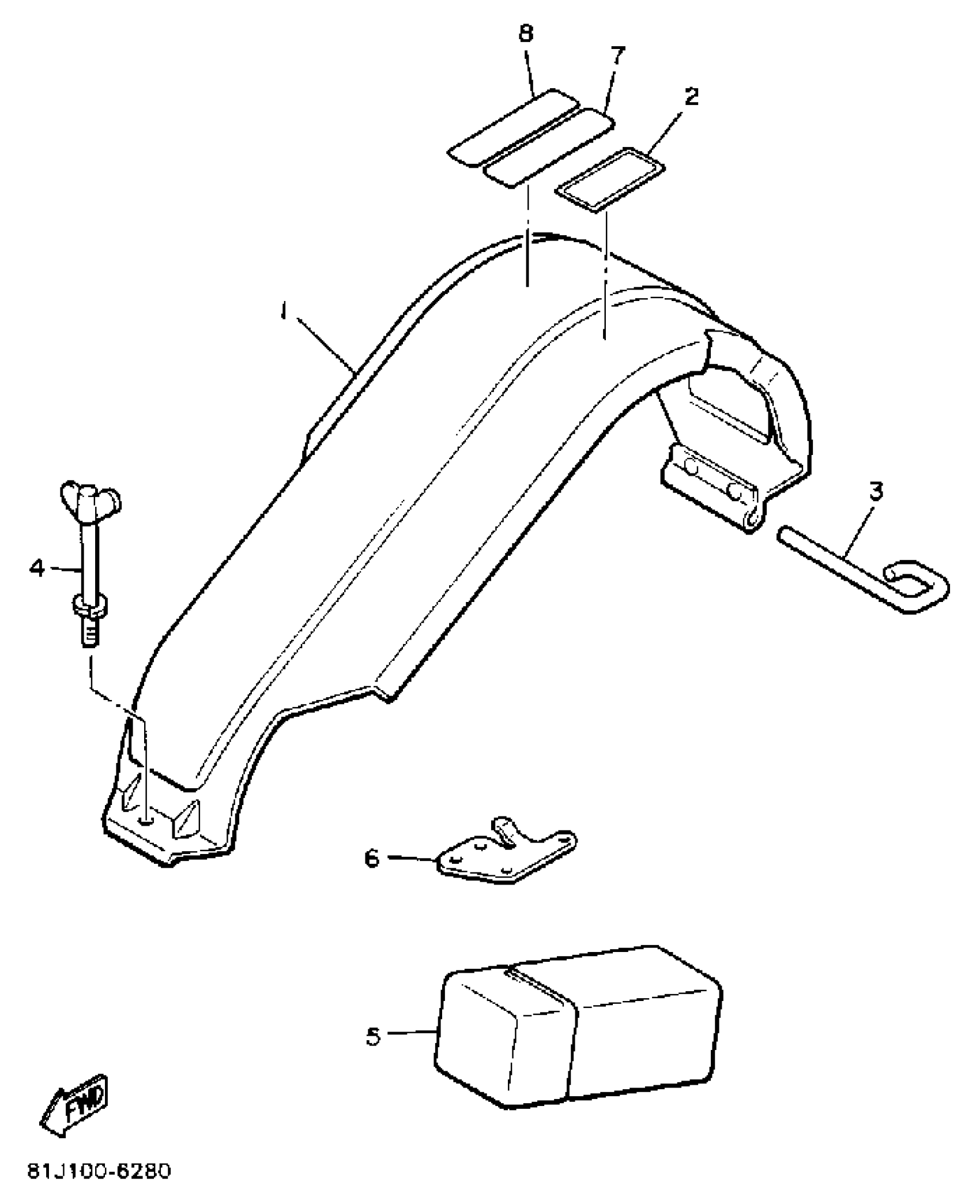 8
7
2
1
3
4
6
5
FWD
81J100-6280