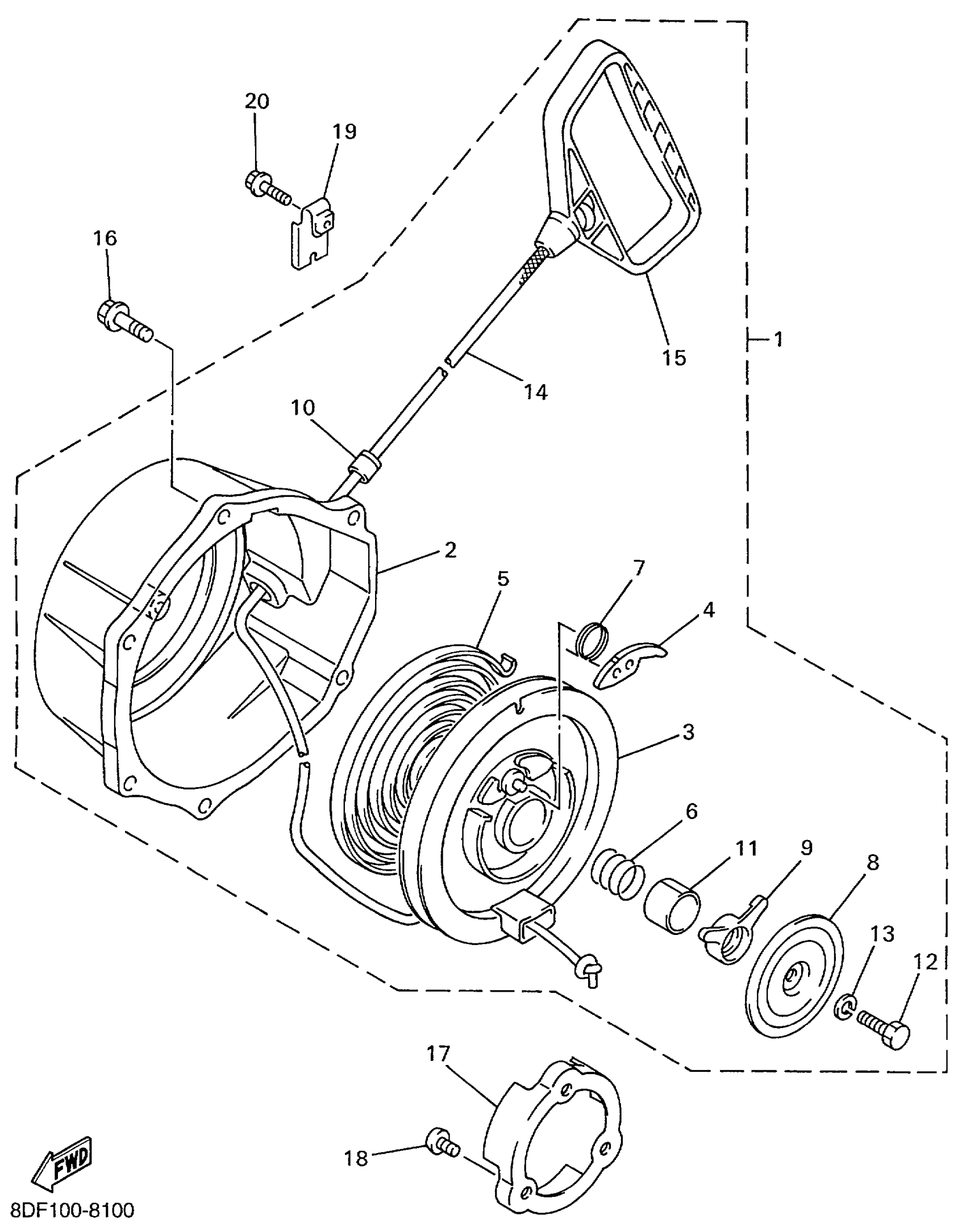 20
19
16
15
1
14
10
2
5
7
4
3
6
11
9
8
13
12
17
18
FWD
8DF100-8100