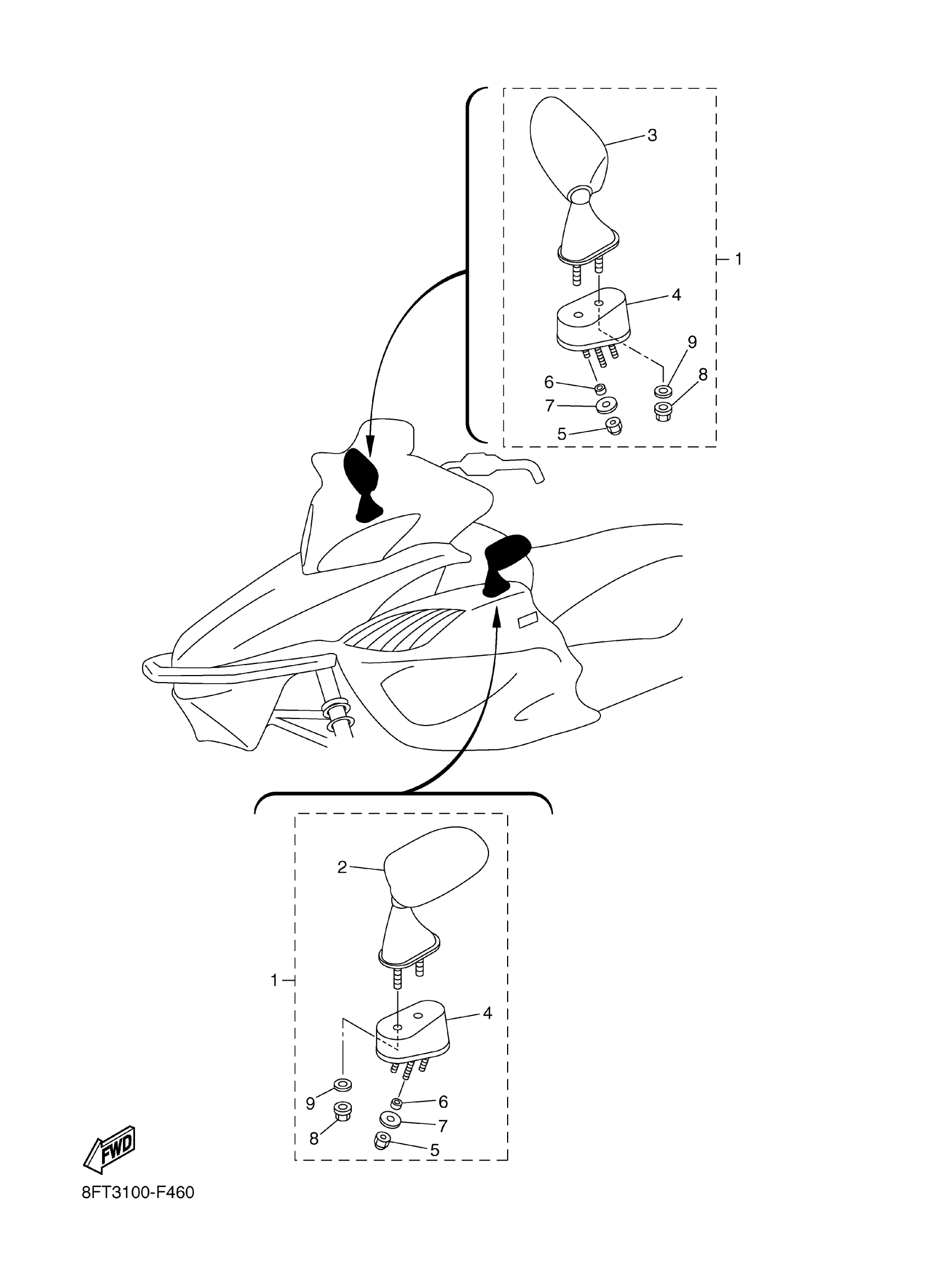 3
1
4
9
8
6
7
5
2
1
4
9
6
8
7
5
FWD
8FT3100-F460