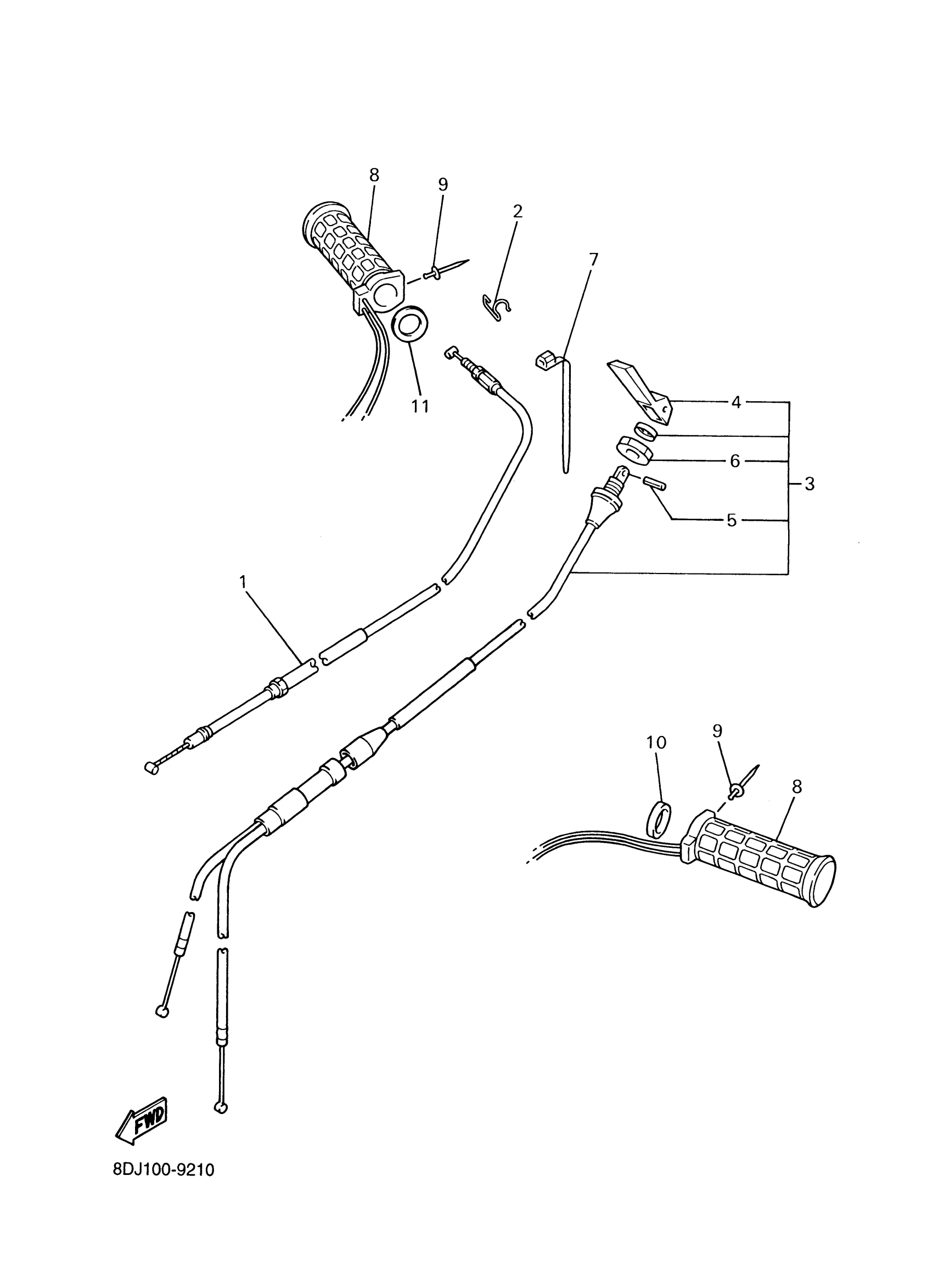 8
9
2
7
11
4
6
3
5
1
10
9
8
FWD
8DJ100-9210