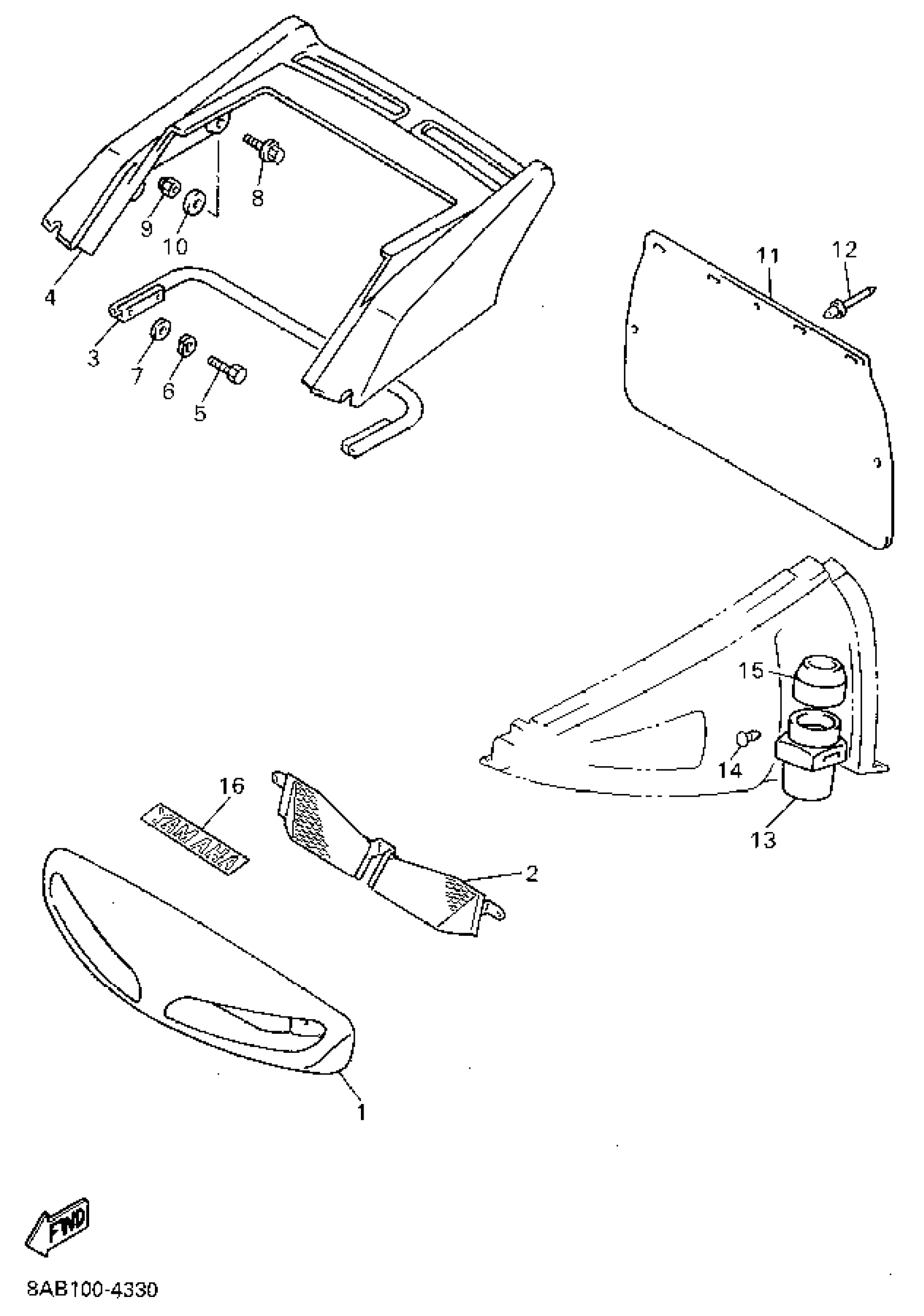 8
9
10
4
3
7
6
5
11
12
15
14
13
16
YAMAHA
2
1
FWD
8AB100-4330