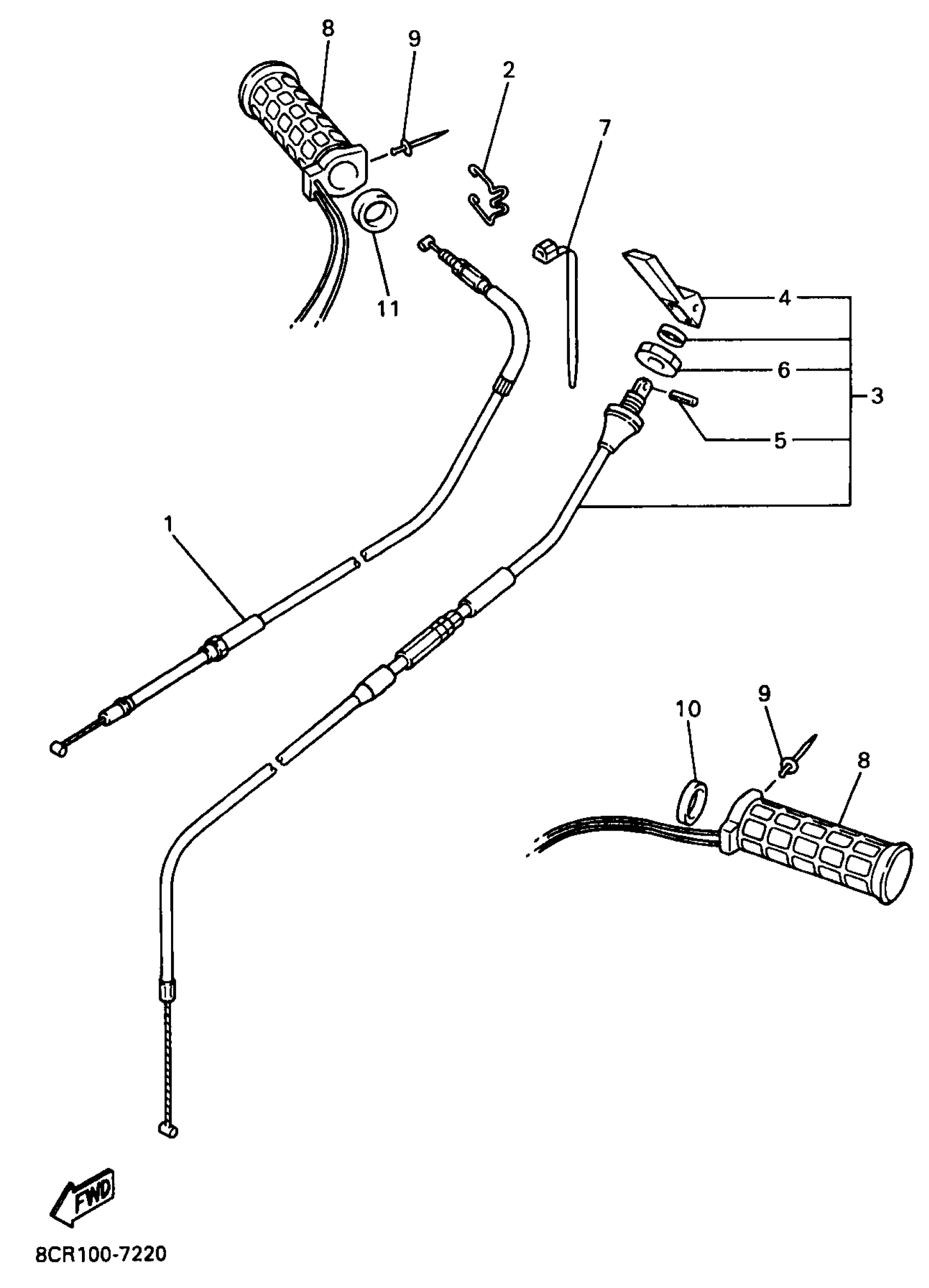 8
9
2
7
11
4
6
3
5
1
10
9
8
FWD
8CR100-7220