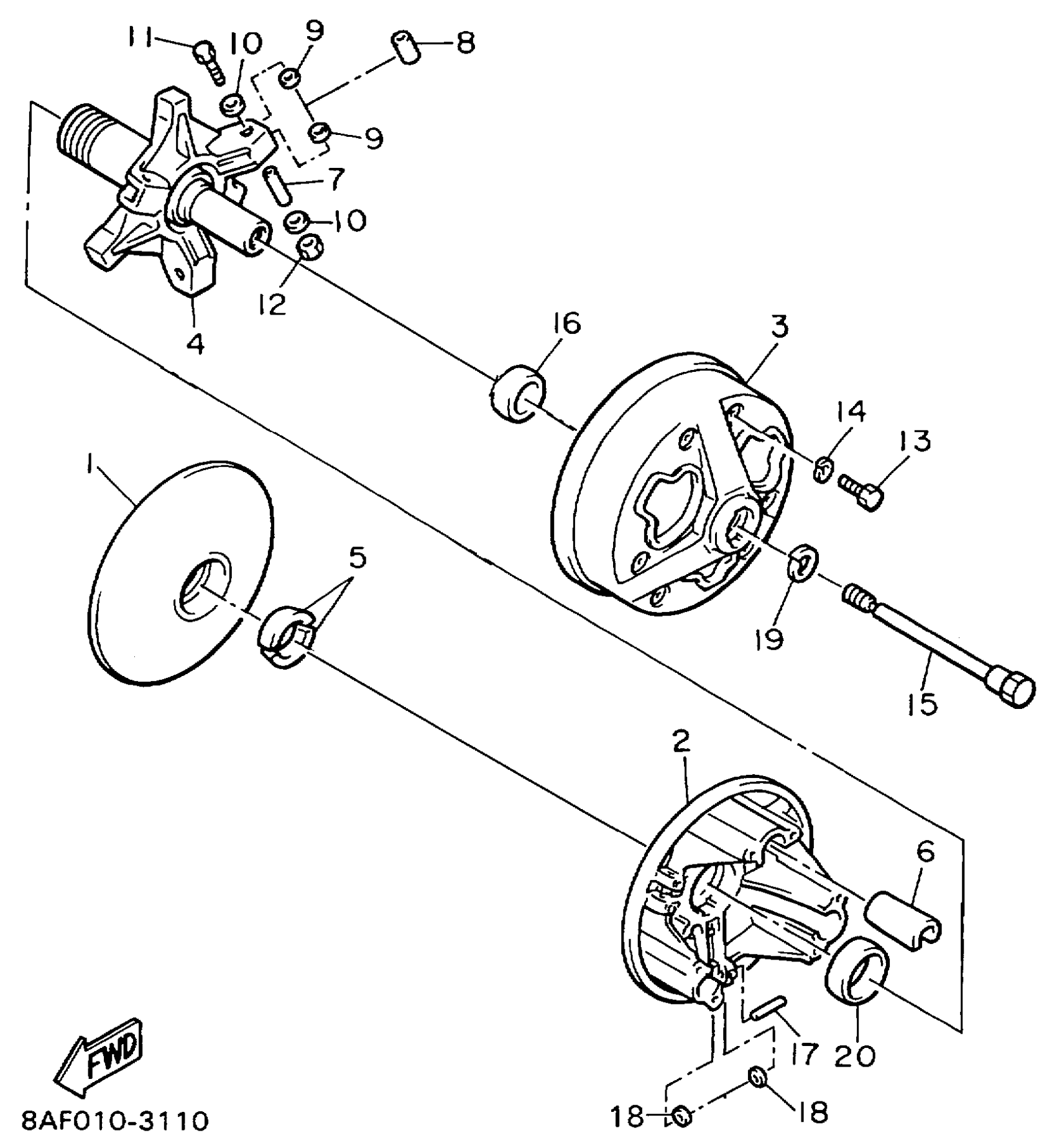 11
10
9
8
9
7
10
12
4
16
3
14
13
1
5
19
15
2
6
17
20
18
18
FWD
8AF010-3110