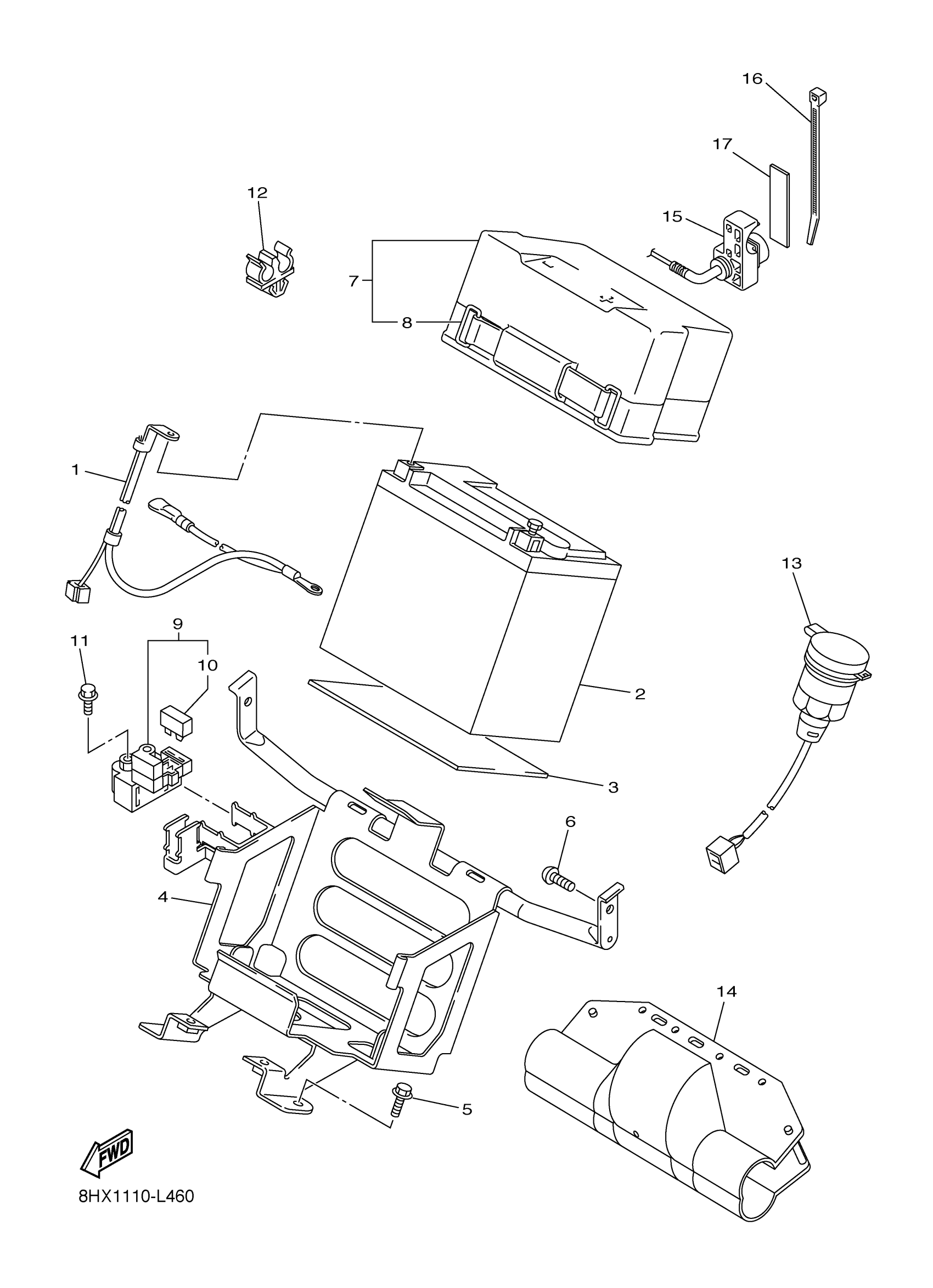 16
17
12
15
7
8
1
13
9
11
10
2
3
6
4
14
5
FWD
8HX1110-L460