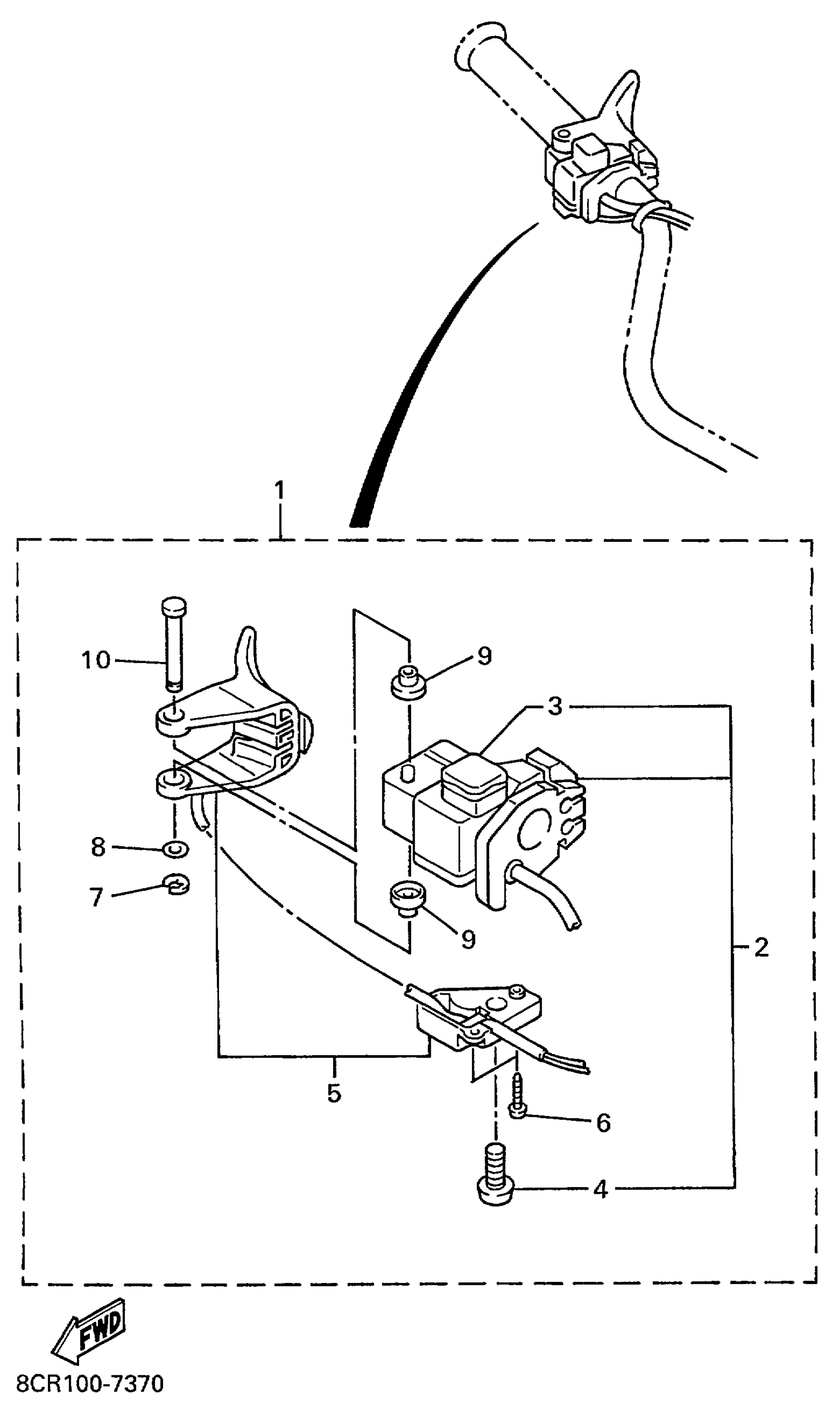 1

10

9

3

8

7

9

2

5

6

4

FWD

8CR100-7370