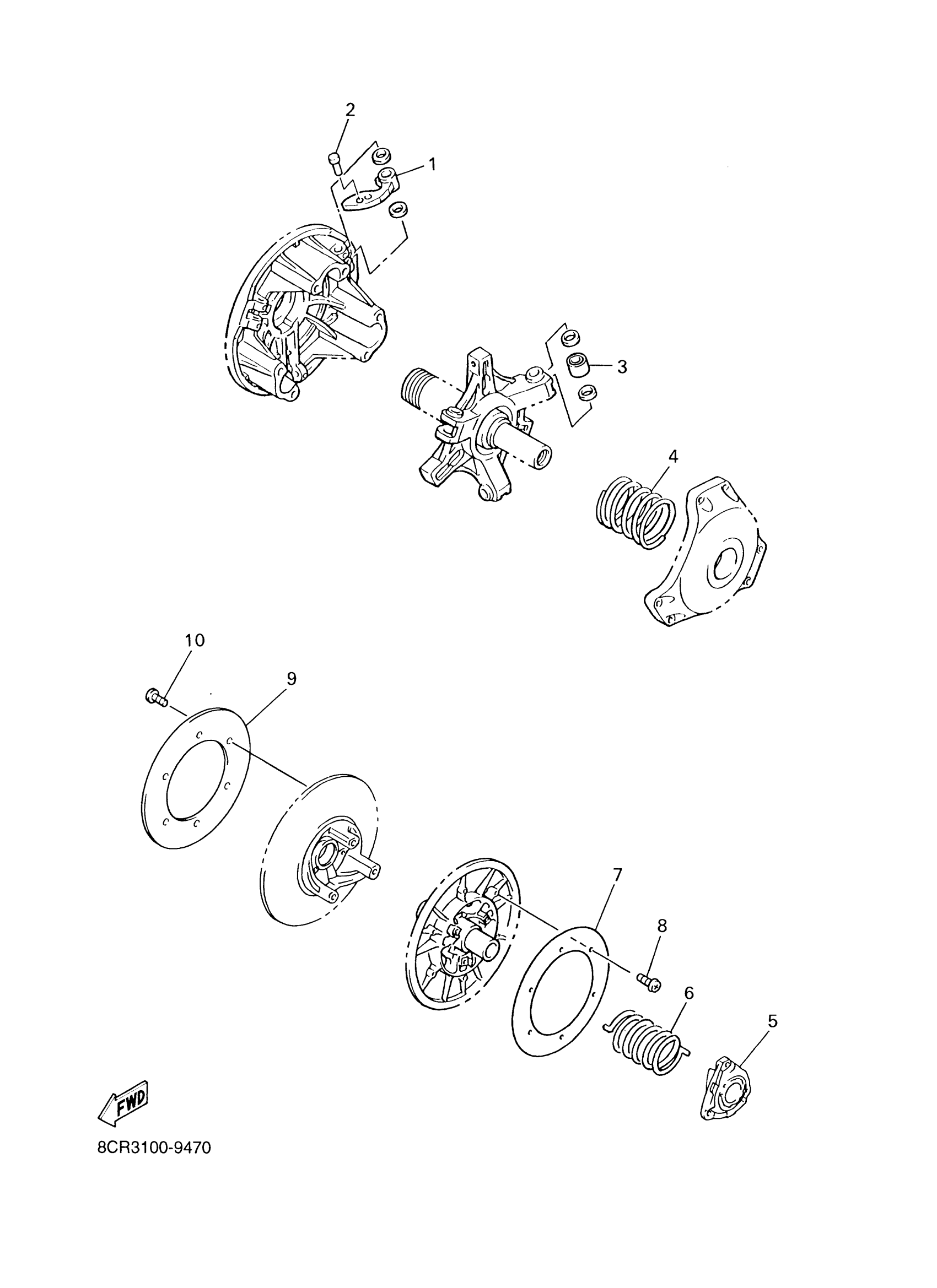 2
1
3
4
10
9
7
8
6
5
FWD
8CR3100-9470