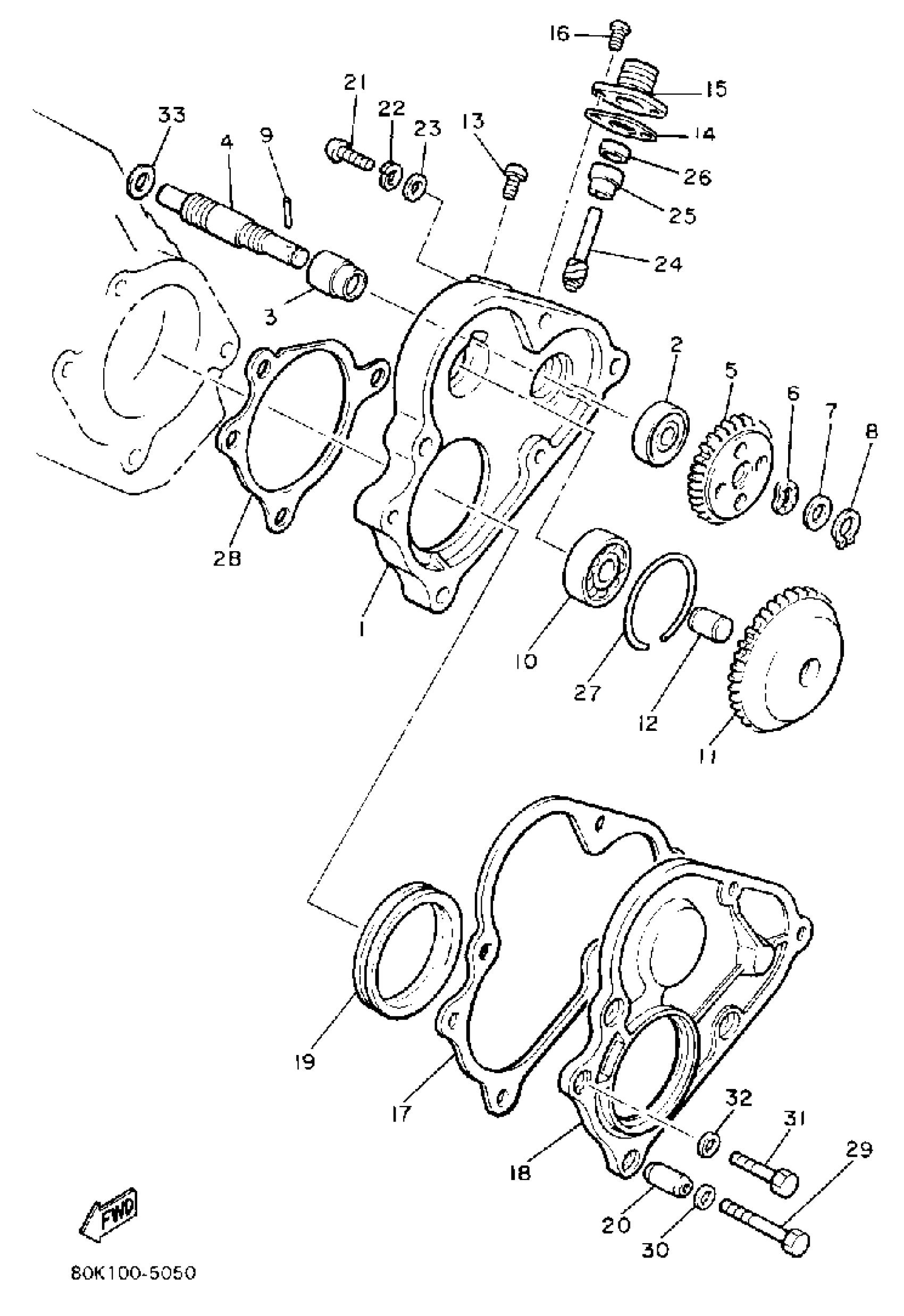 16
15
14
26
25
24
21
22
23
13
33
4
9
3
2
5
6
7
8
28
1
10
27
12
11
19
17
18
32
31
29
20
30
FWD
80K100-5050