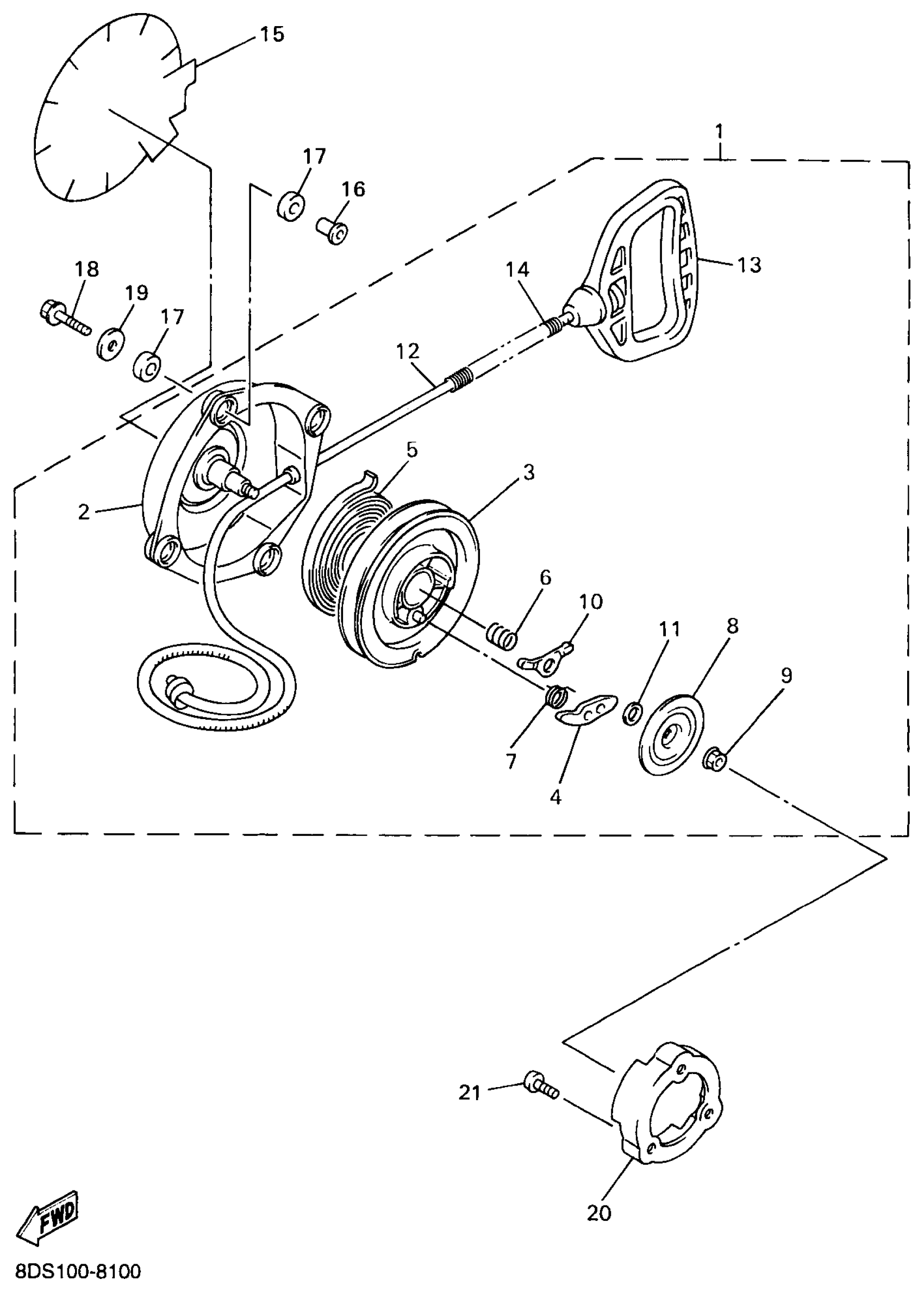 15
1
17
16
13
18
19
17
14
12
5
3
2
6
10
11
8
9
7
4
21
20
FWD
8DS100-8100