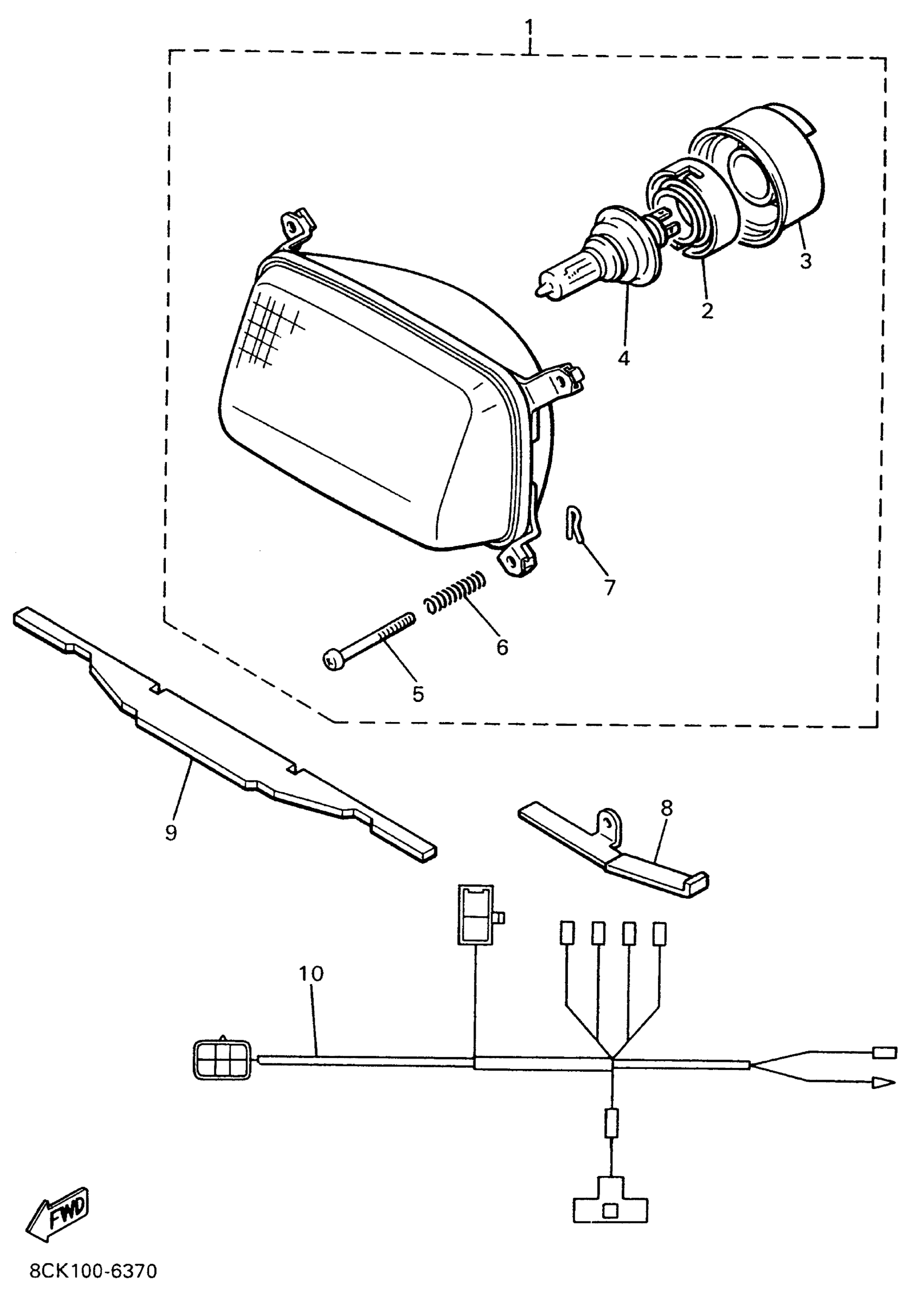 1
3
2
4
7
6
5
9
8
10
FWD
8CK100-6370