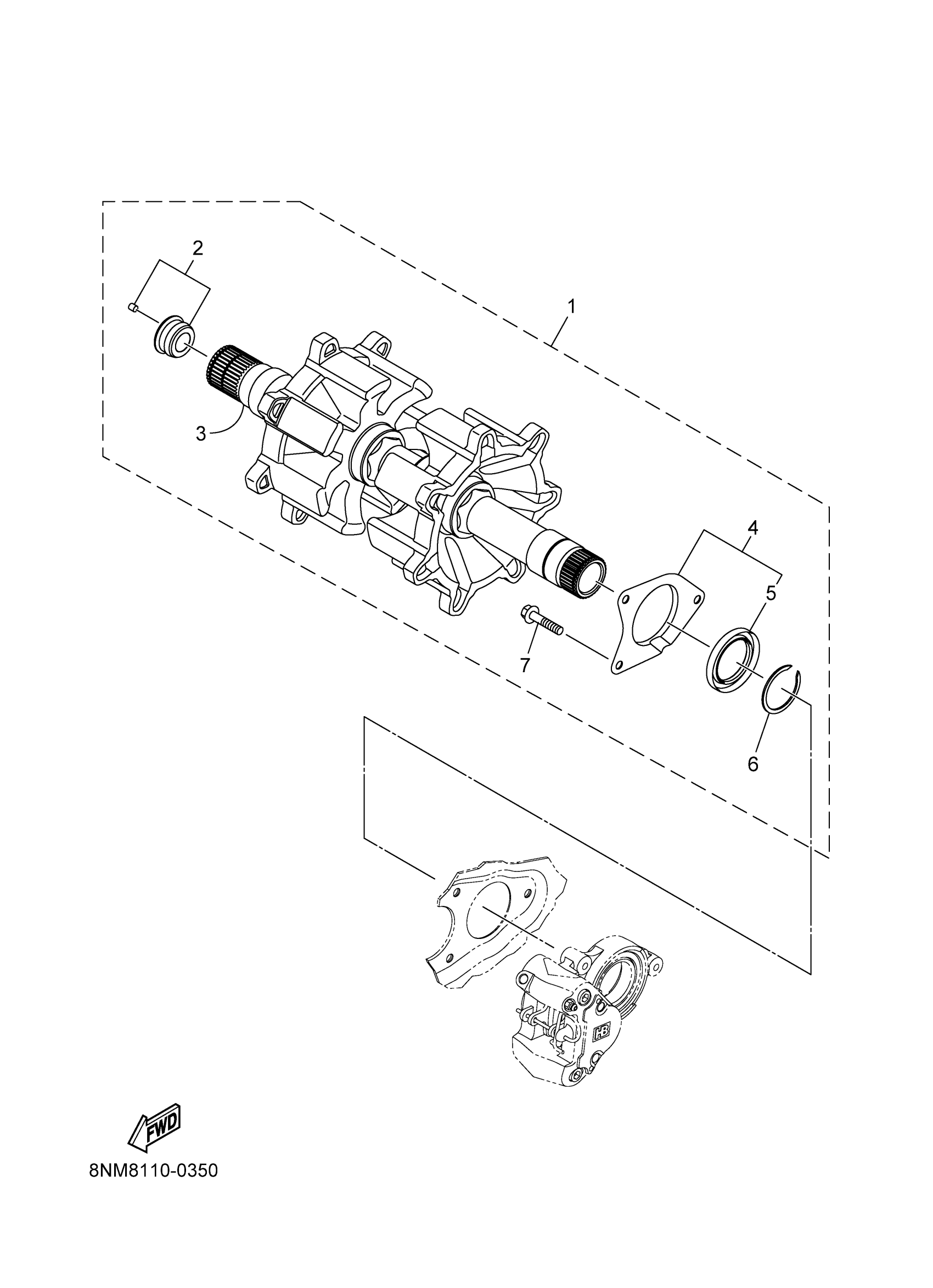 2

1

3

4

5

7

6

HB

FWD

8NM8110-0350