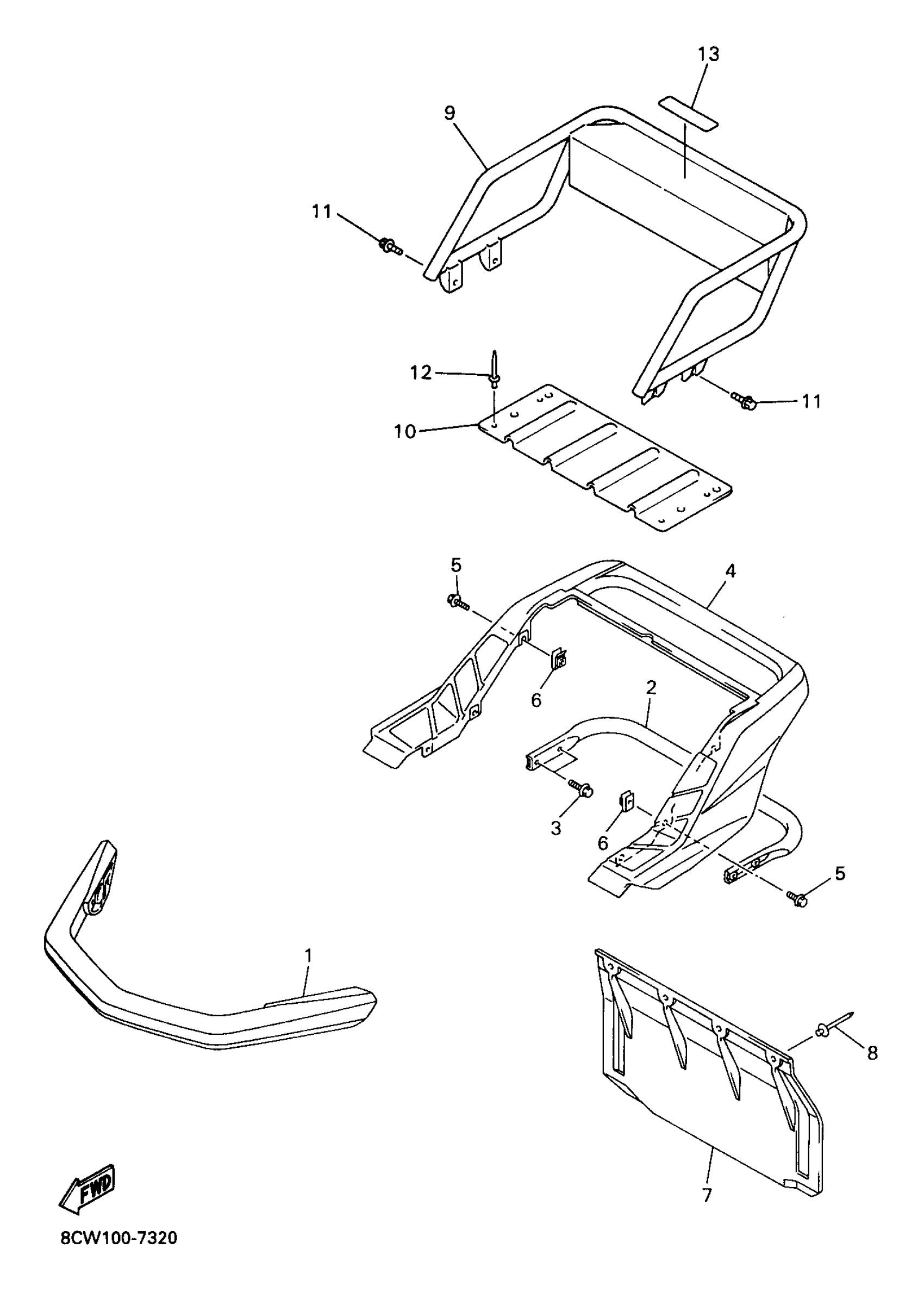 13
9
11
12
11
10
5
4
6
2
3
6
5
1
8
7
FWD
8CW100-7320