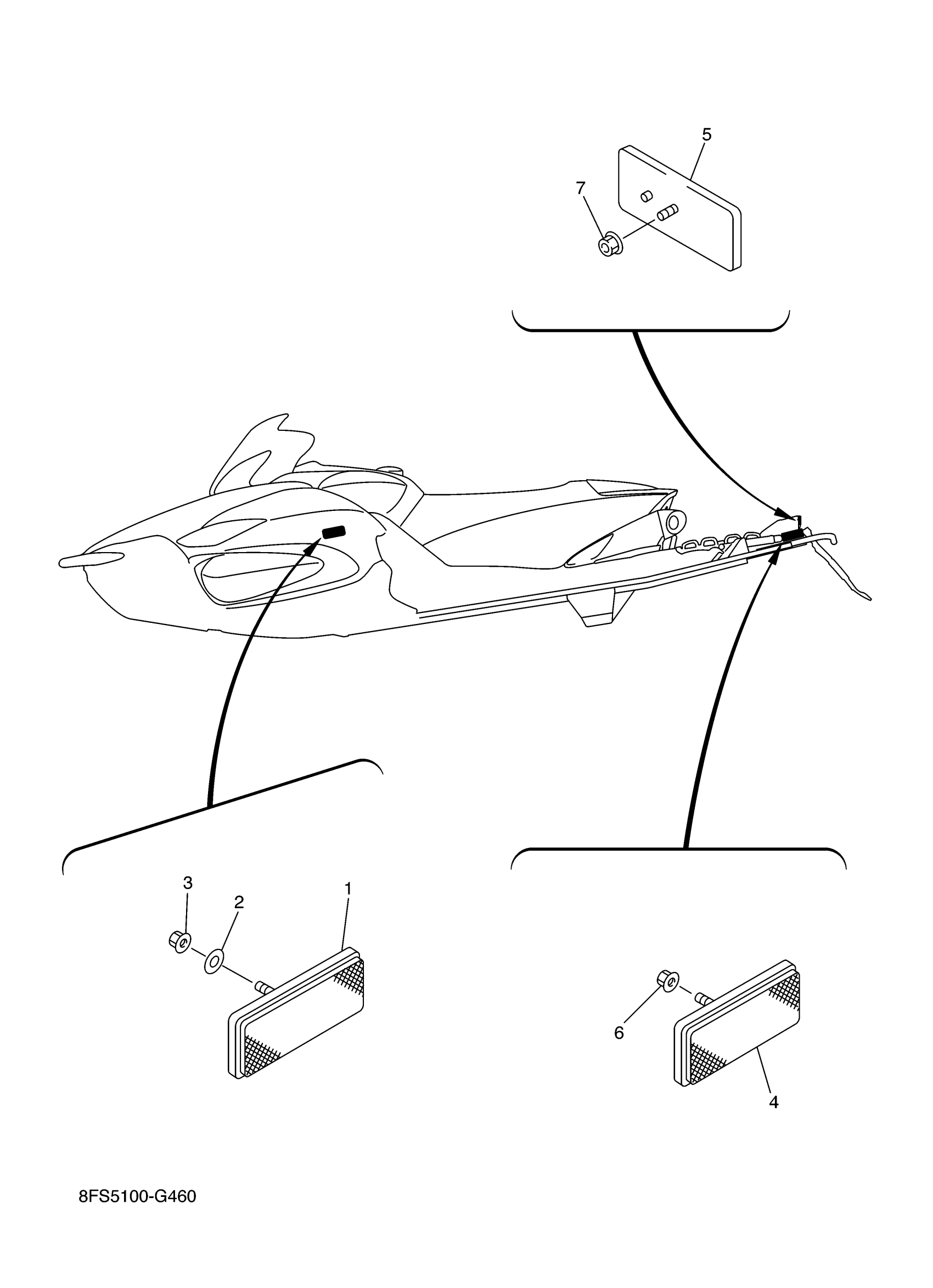 5

7

3

2

1

6

4

8FS5100-G460