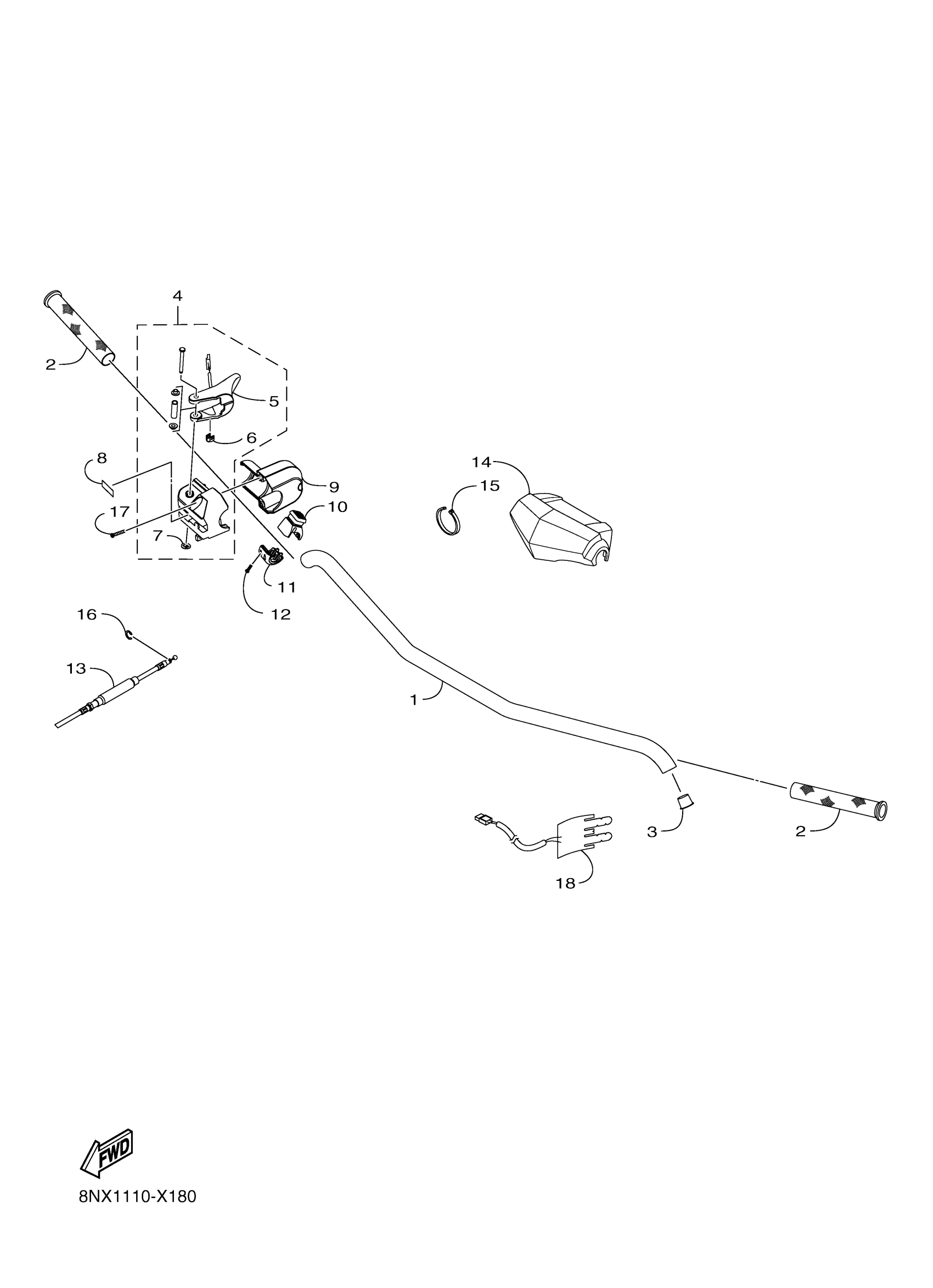 4
2
5
6
8
9
14
15
10
17
7
11
12
16
13
1
3
2
18
FWD
8NX1110-X180